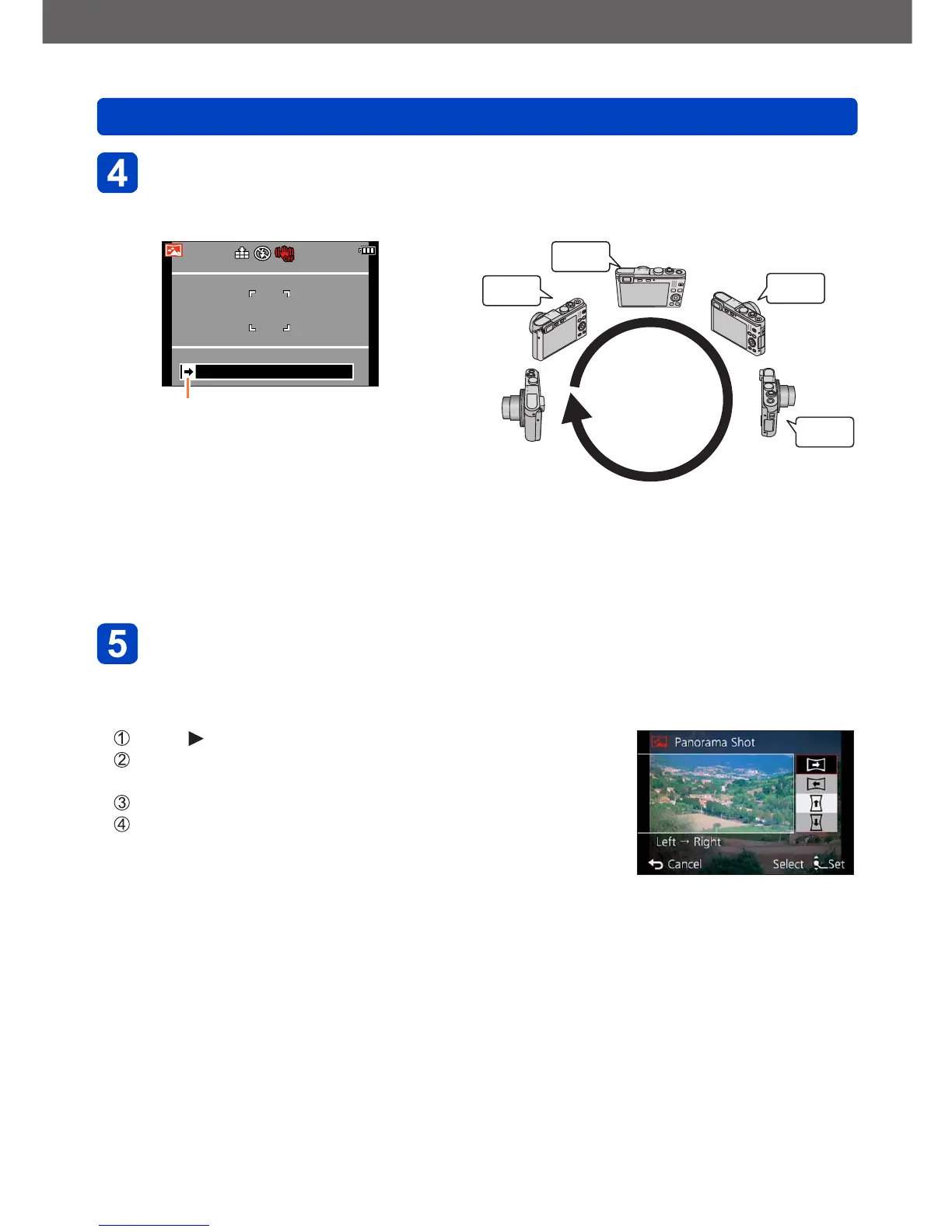 4

5

①
②
③
④

Panorama Shot
Left → Right
Cancel
Select
Set