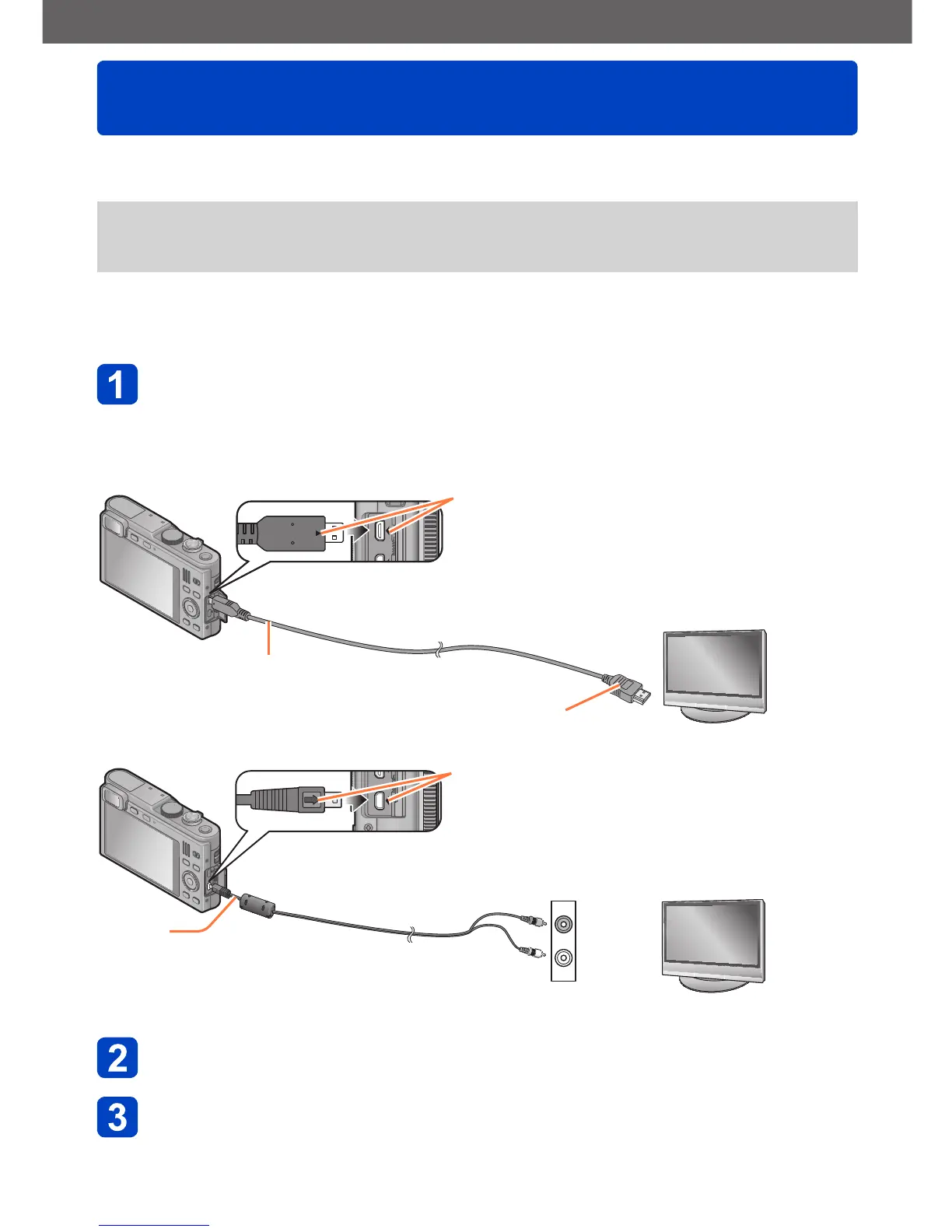 1

2

3