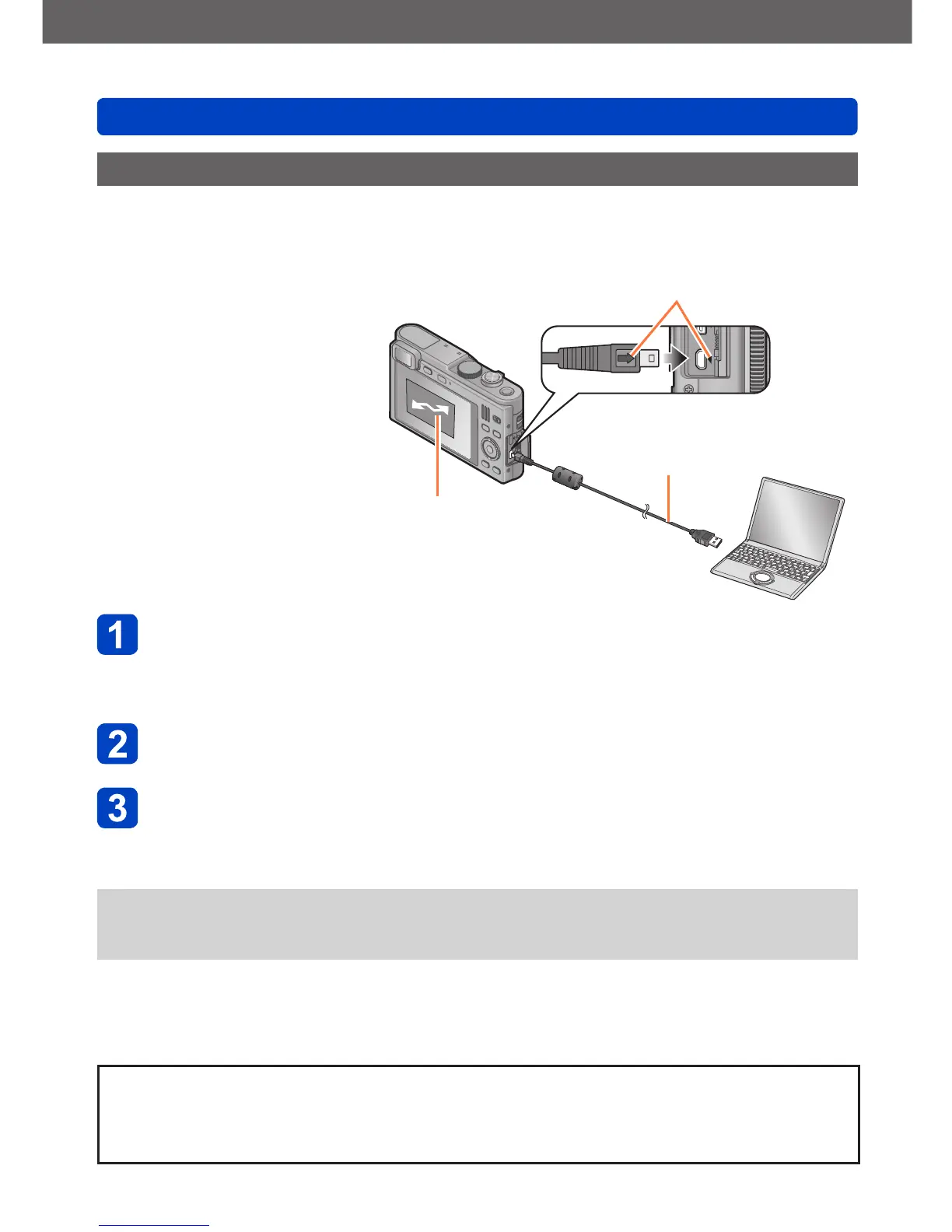 1

2

3