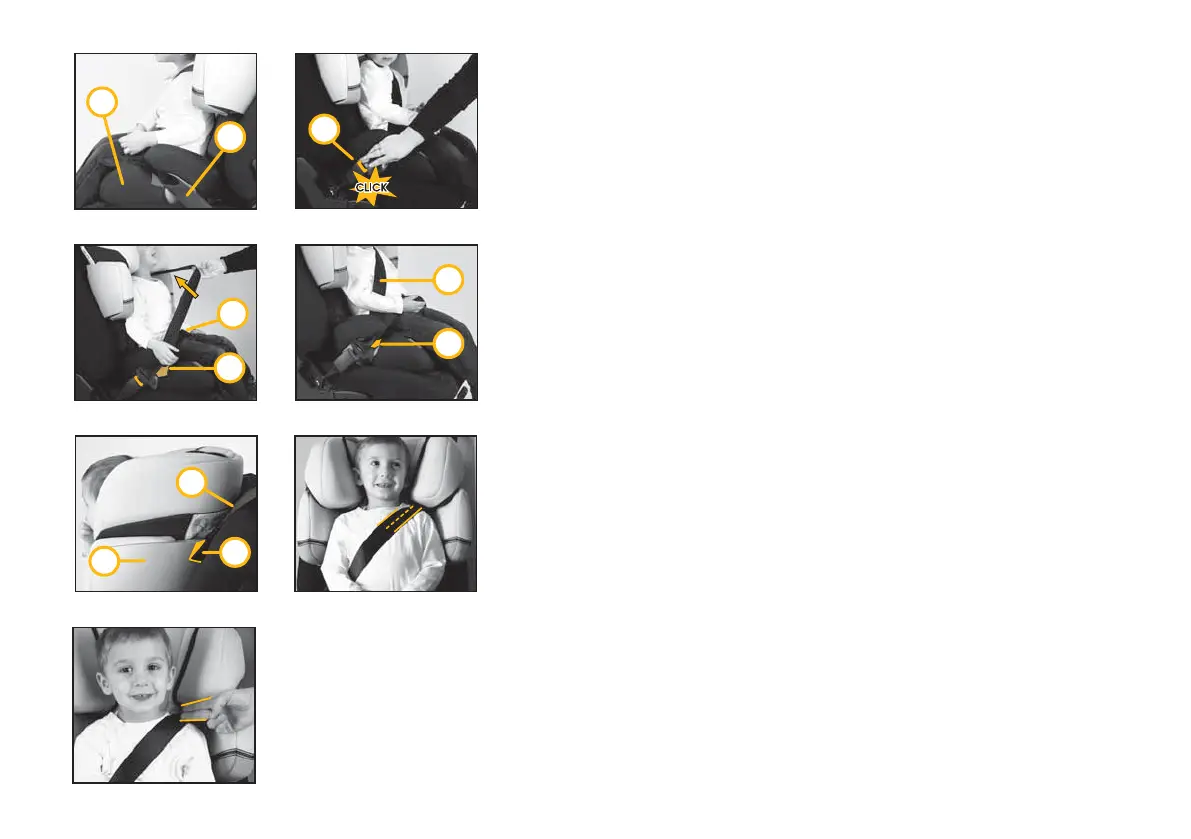 CLICK