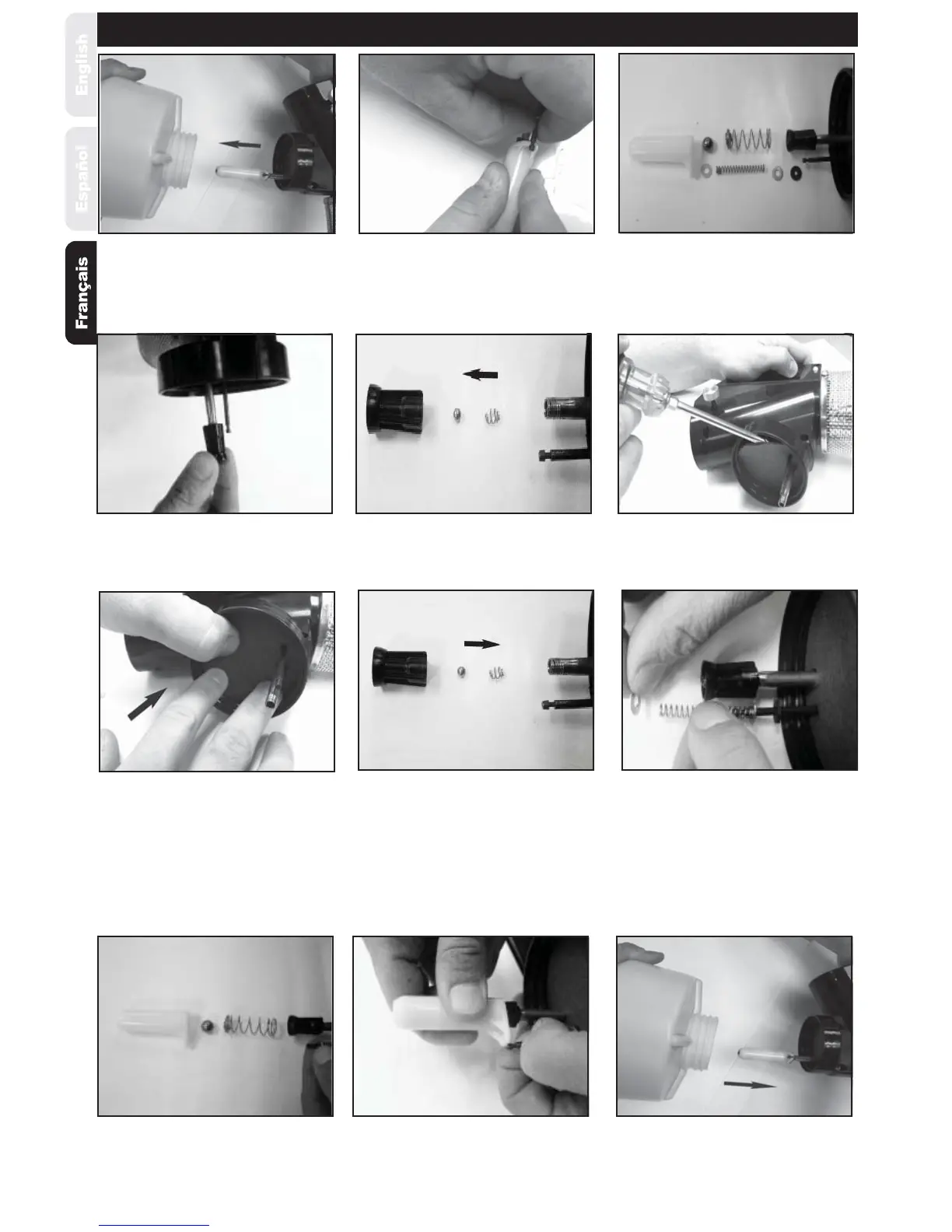 English

Español

Français