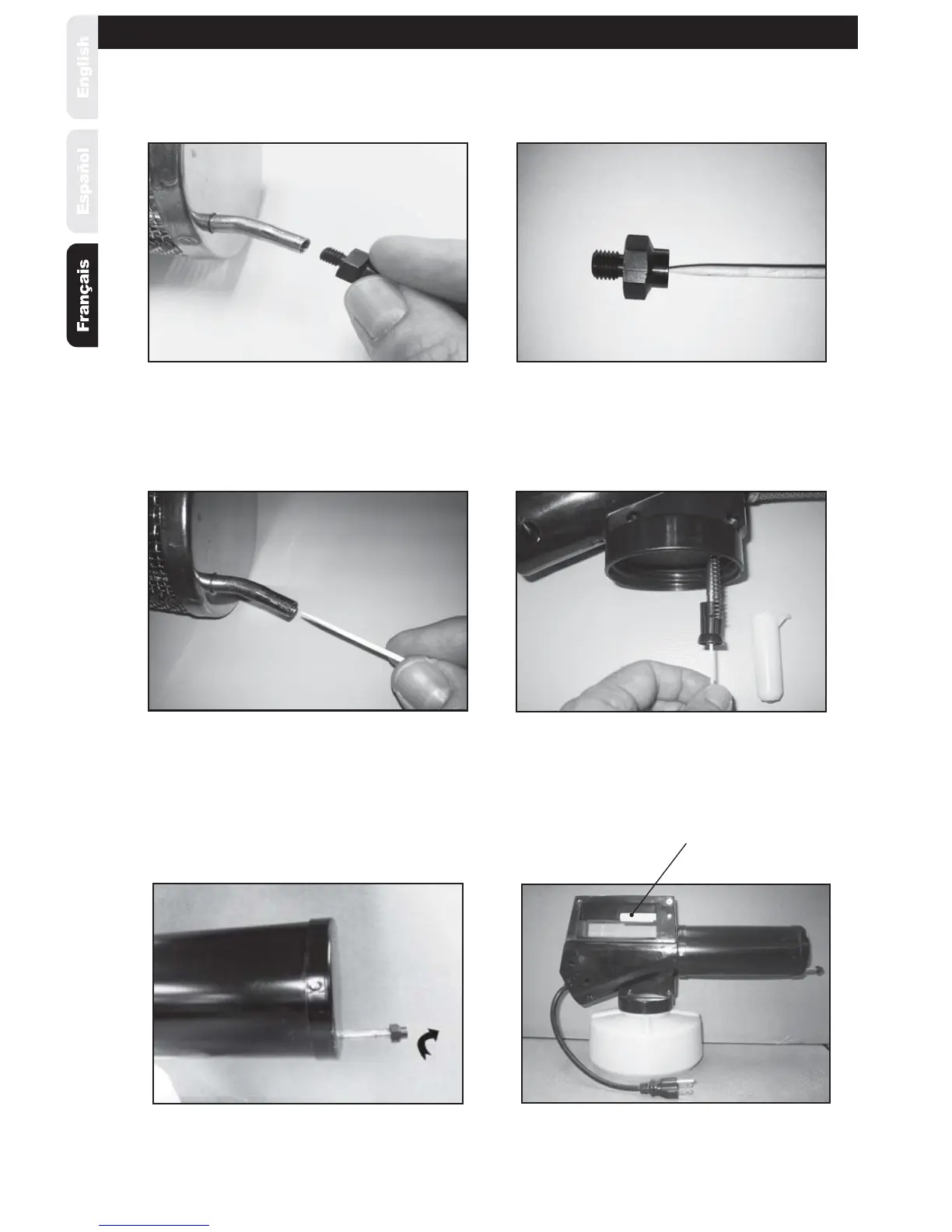 English

Español

Français