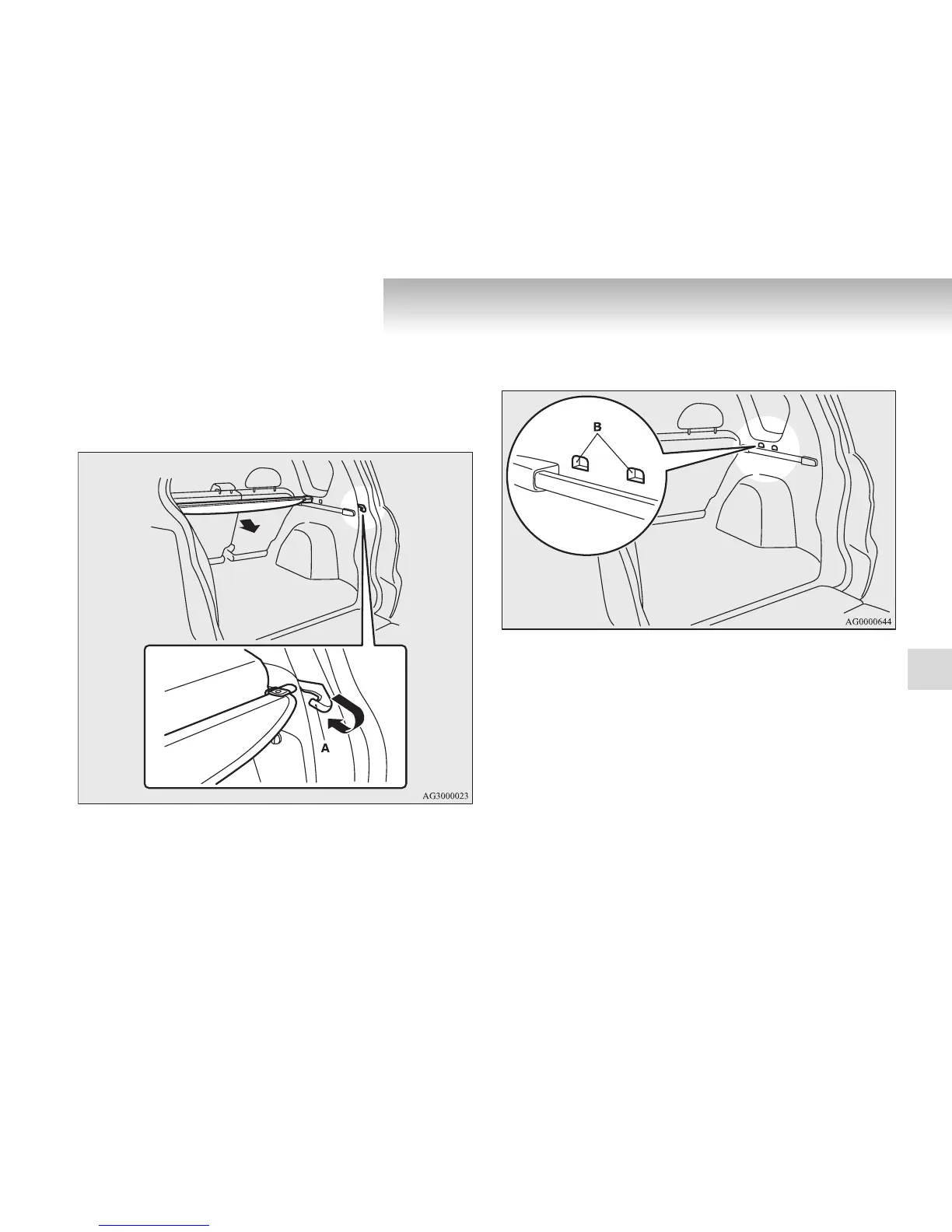 A

AG3000023

B

AG0000644