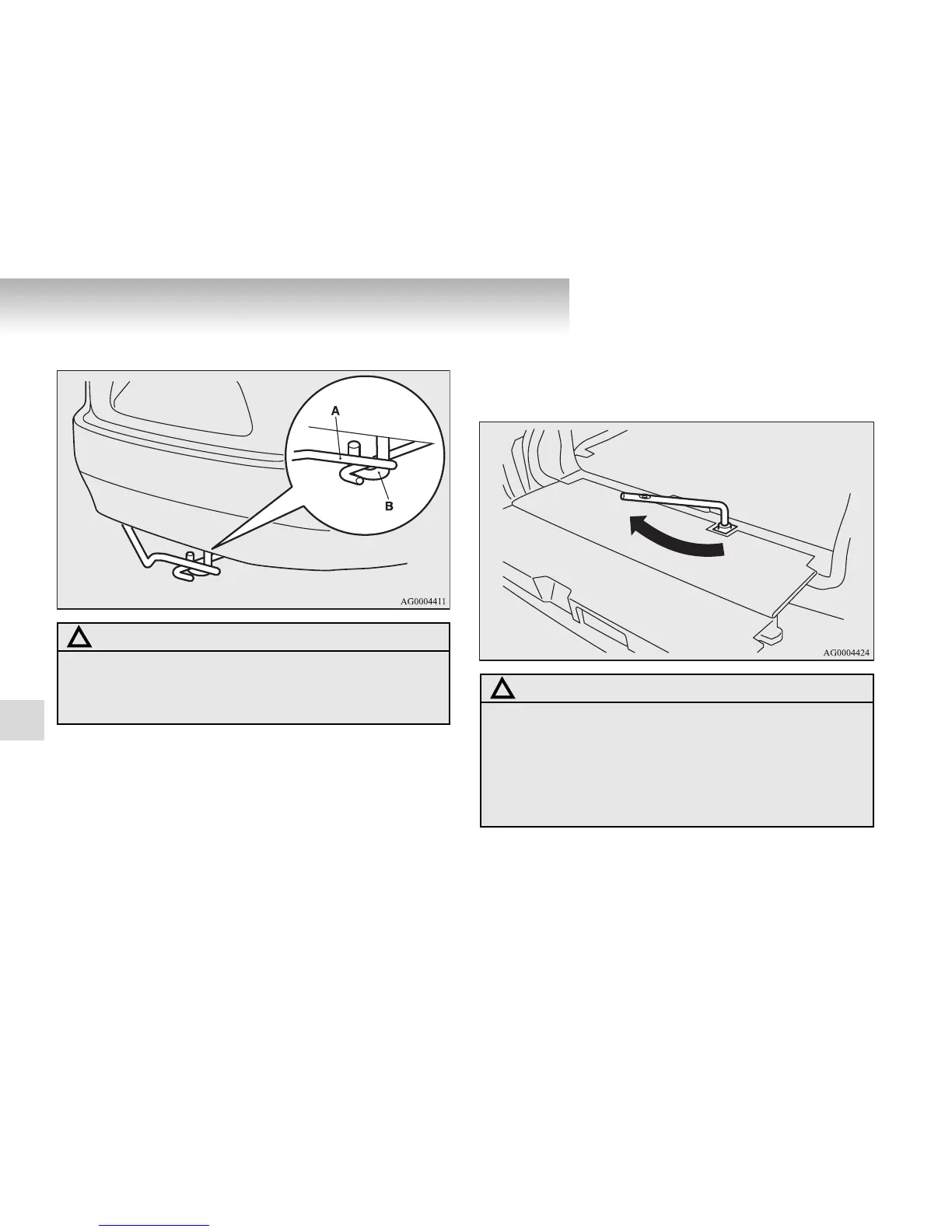 A

B

AG0004411

AG0004424