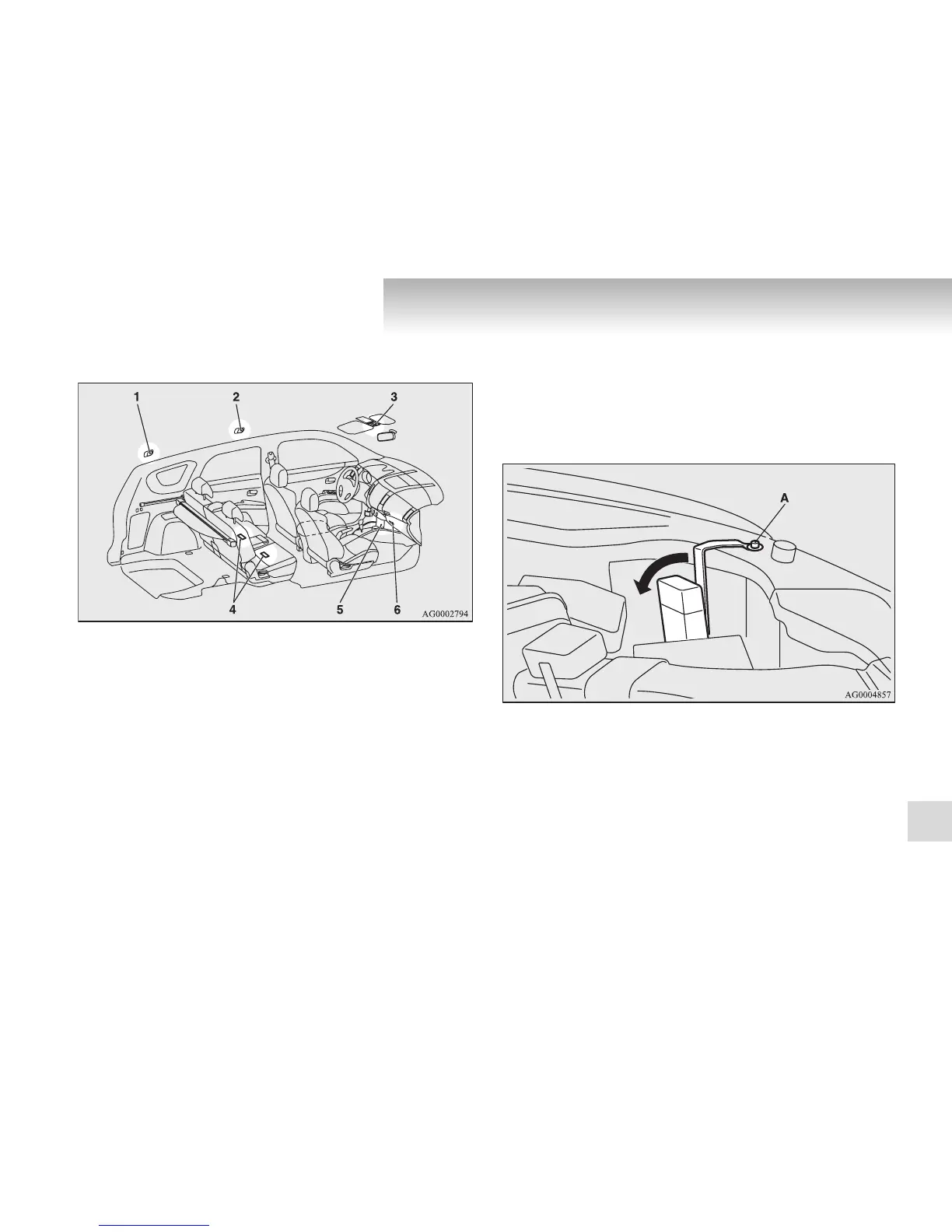 1
2
3
4
5
6
AG0002794

A
AG0004857