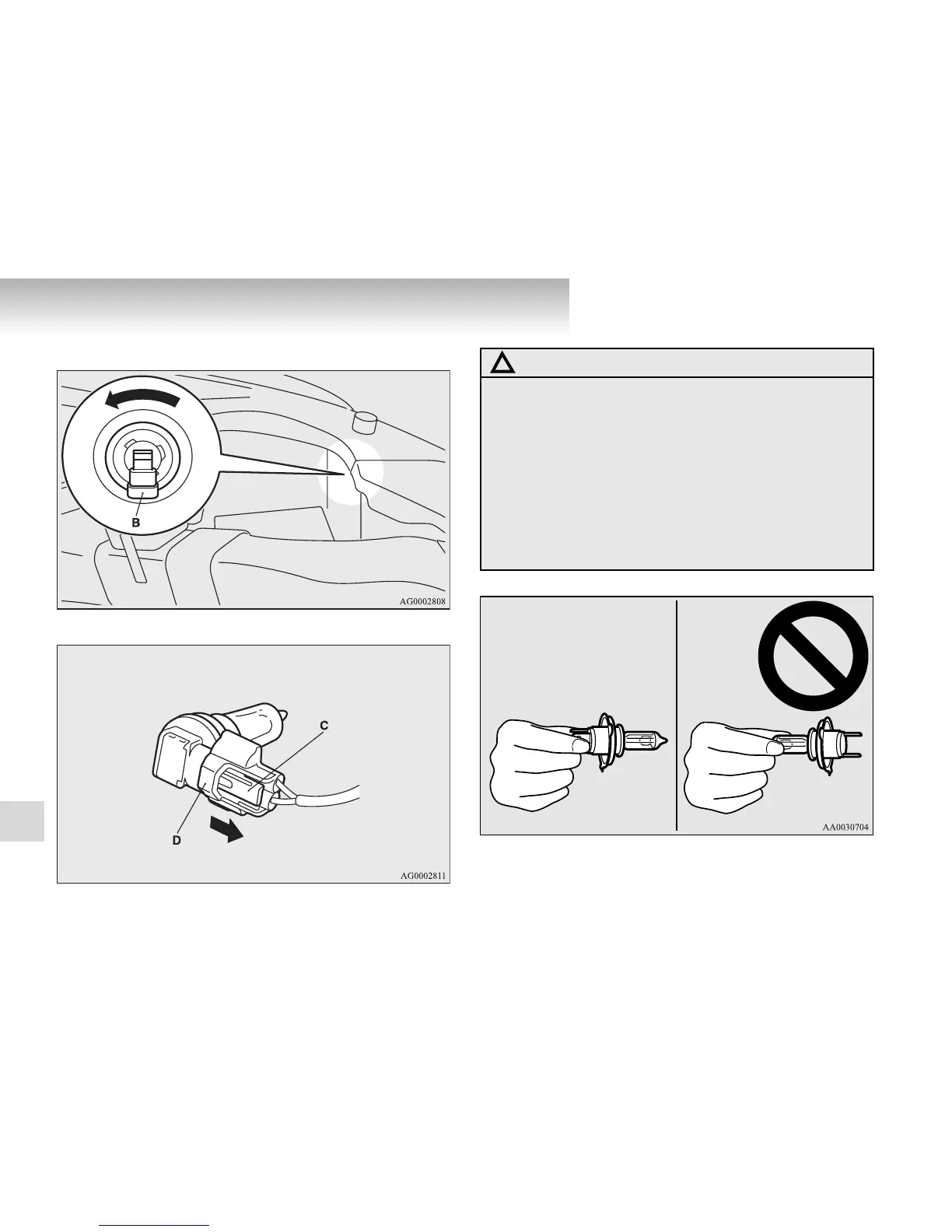 B

AG0002808

C

D

AG0002811

AA0030704