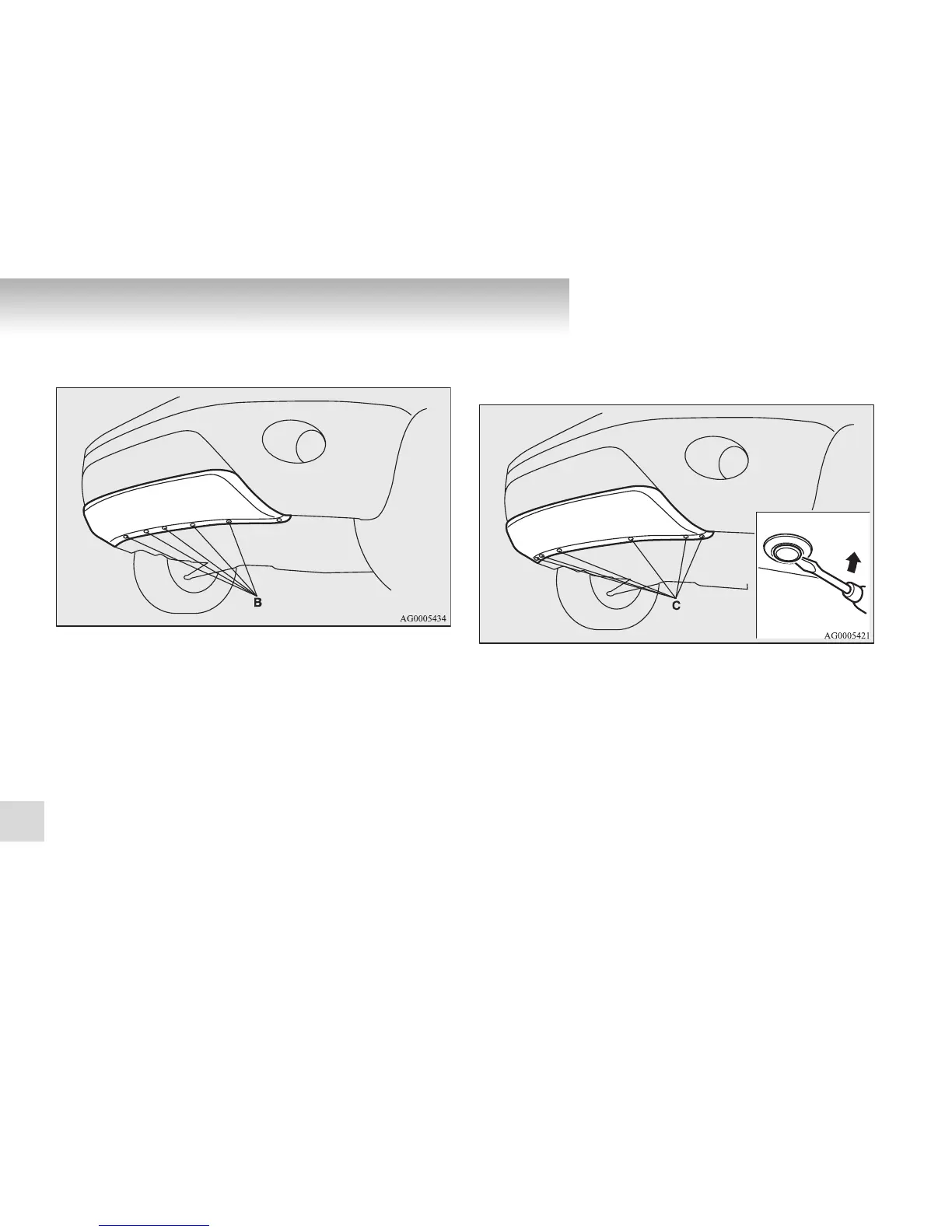 B

AG0005434

C

AG0005421