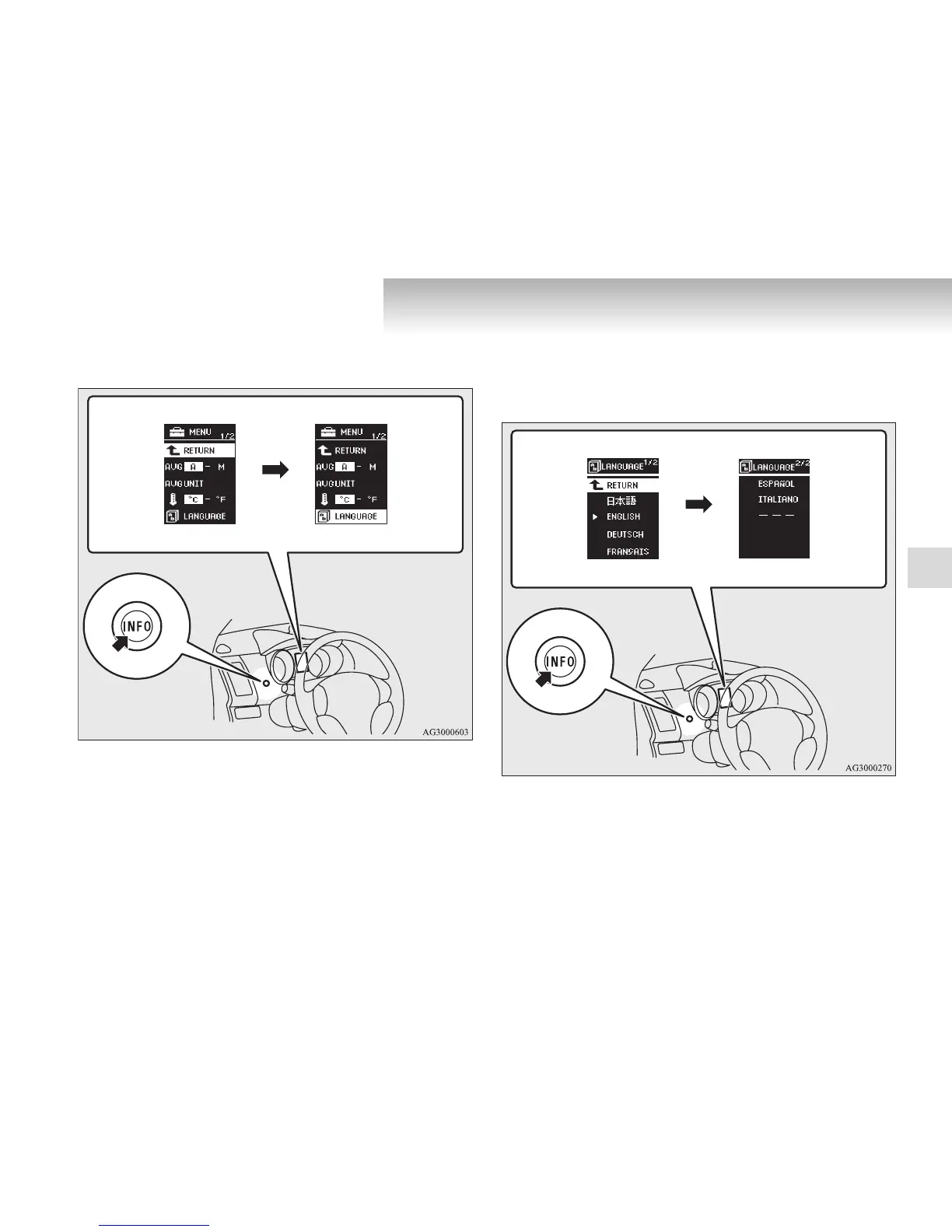 MENU 1/2
RETURN
AVG A - M
AVG UNIT
°C - °F
LANGUAGE

MENU 1/2
RETURN
AVG A - M
AVG UNIT
°C - °F
LANGUAGE

INFO

AG3000603

LANGUAGE 1/2
RETURN
日本語
ENGLISH
DEUTSCH
FRANÇAIS

LANGUAGE 2/2
ESPAÑOL
ITALIANO
— — —

INFO

AG3000270