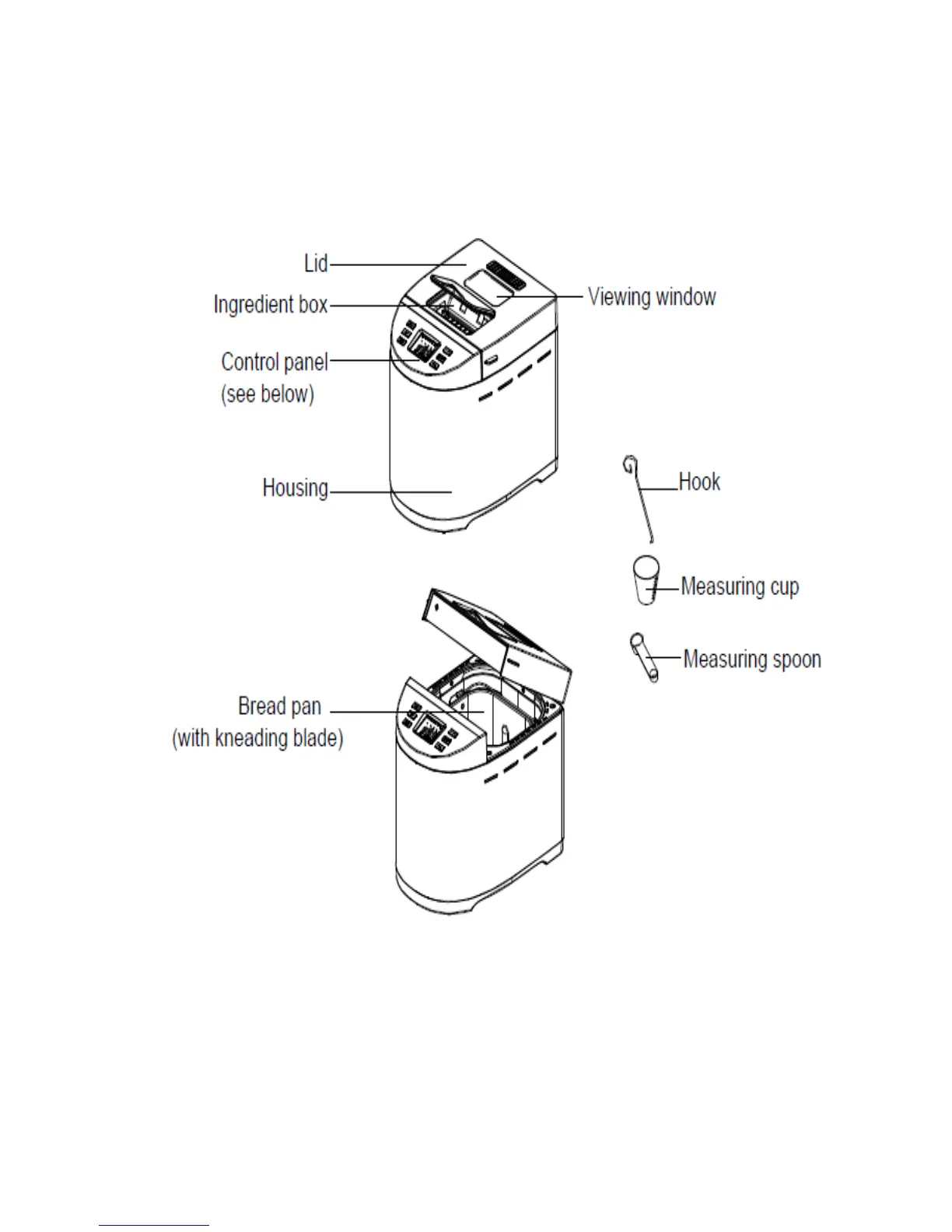 Lid

Ingredient box

Viewing window

Control panel
(see below)

Housing

Hook

Measuring cup

Measuring spoon

Bread pan
(with kneading blade)