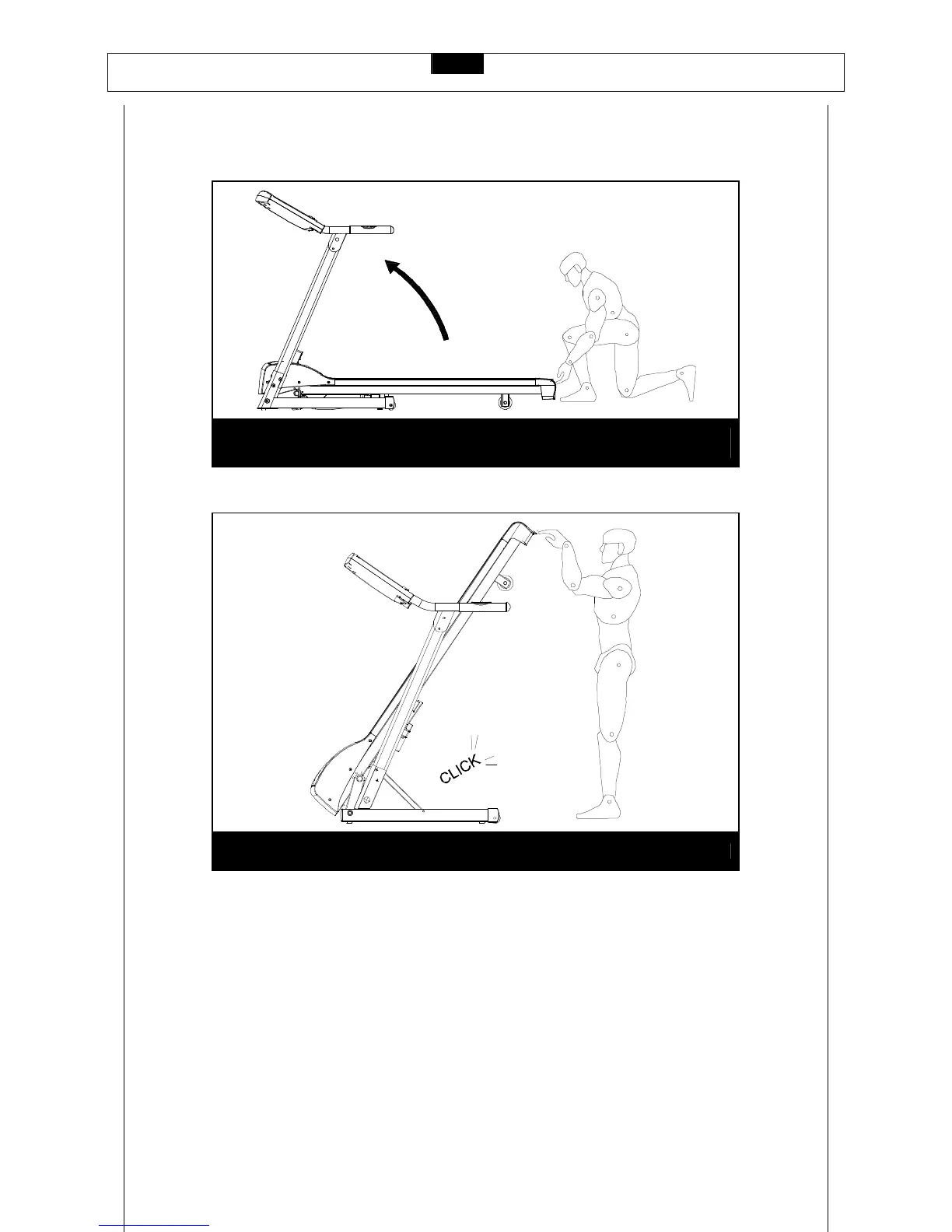 CLICK