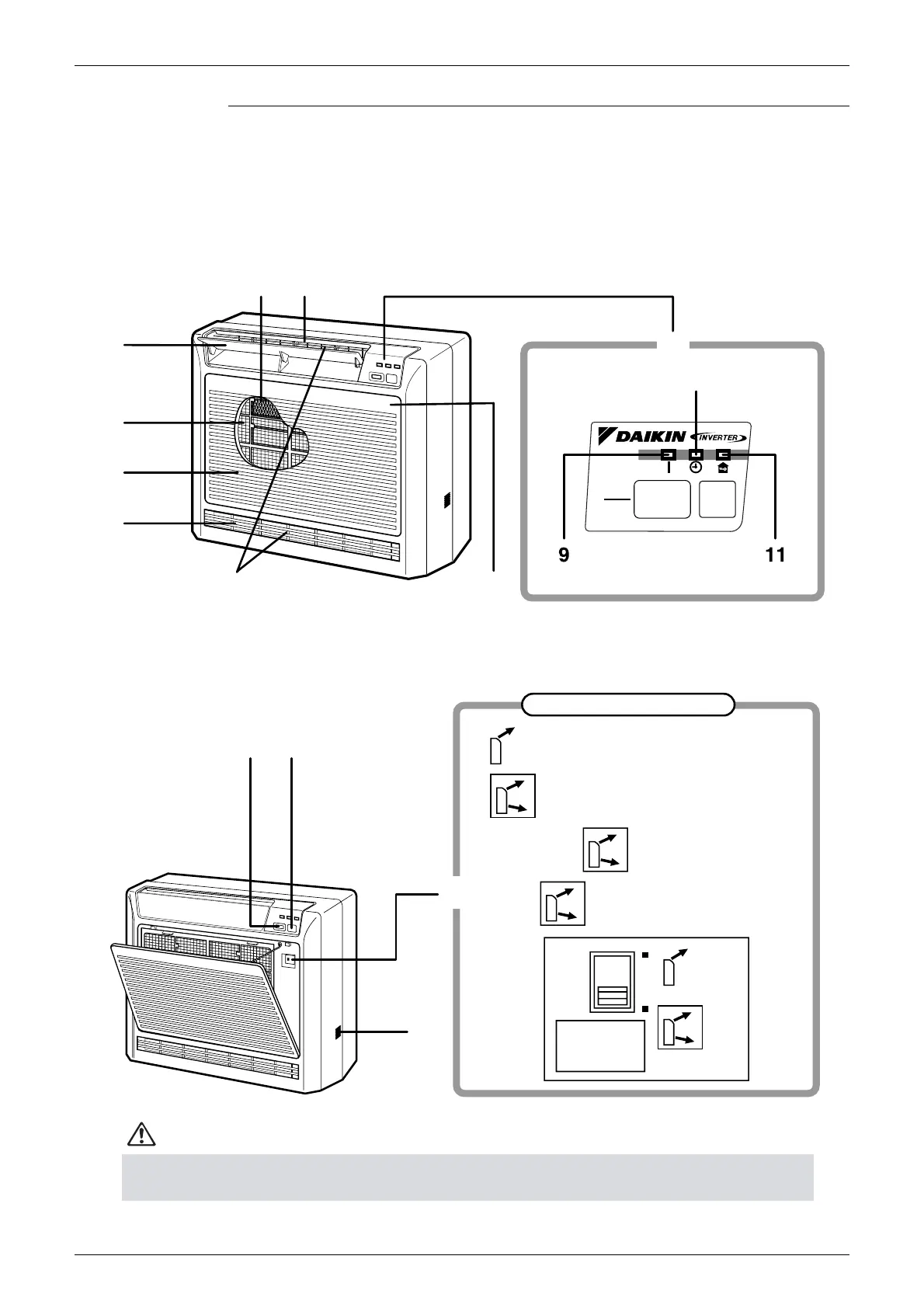 DAIKIN INVERTER

9

11