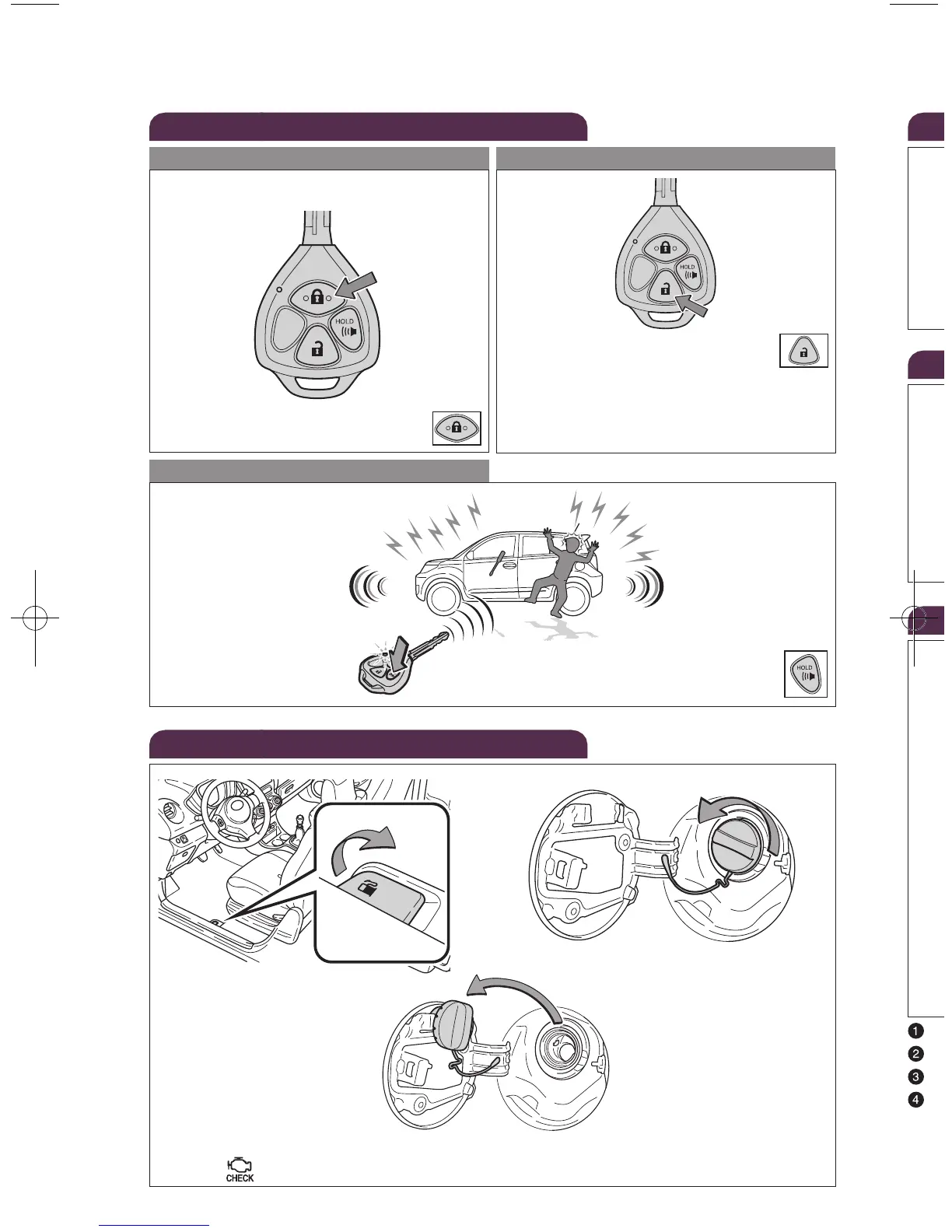 HOLD

HOLD

HOLD

HOLD

CHECK

1
2
3
4