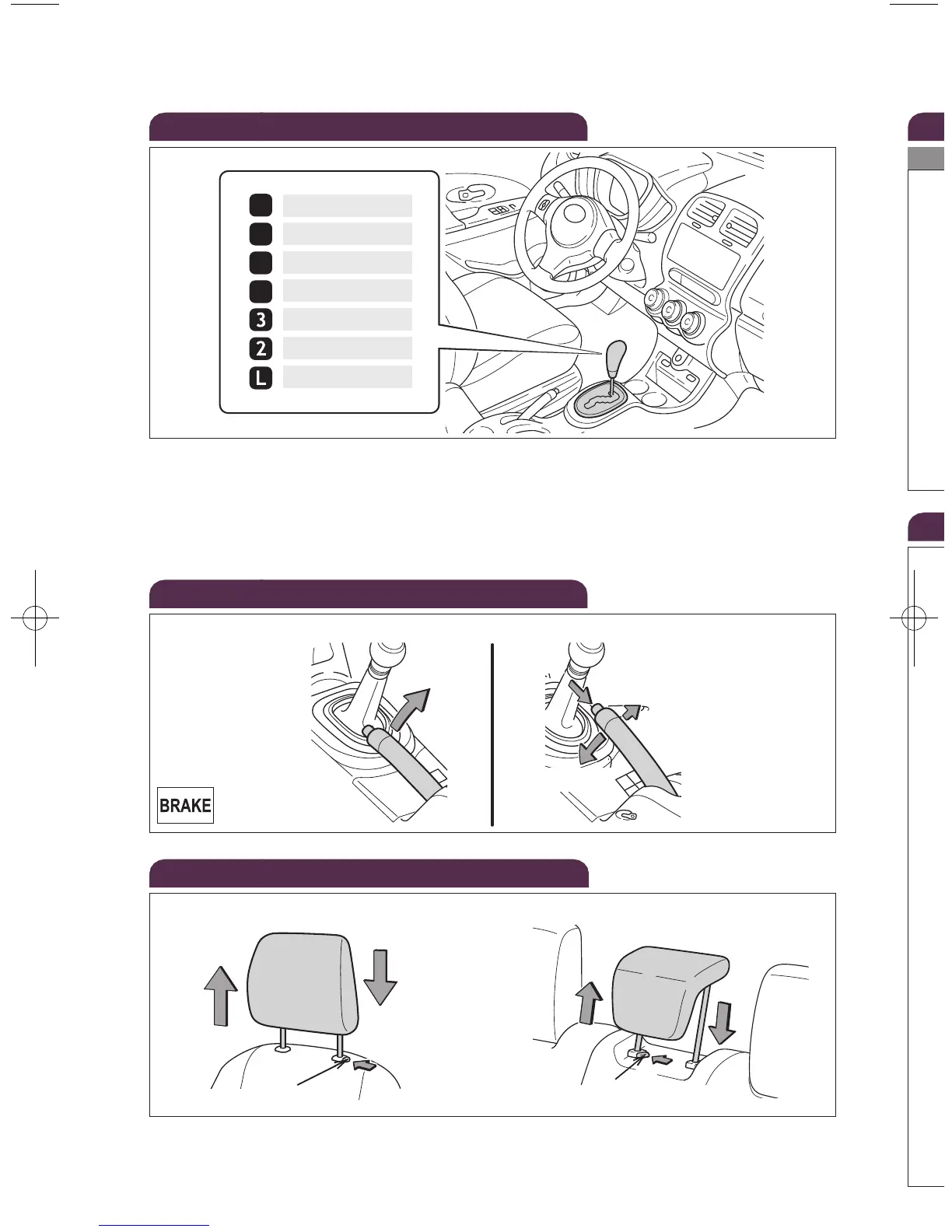 3
2
L

BRAKE