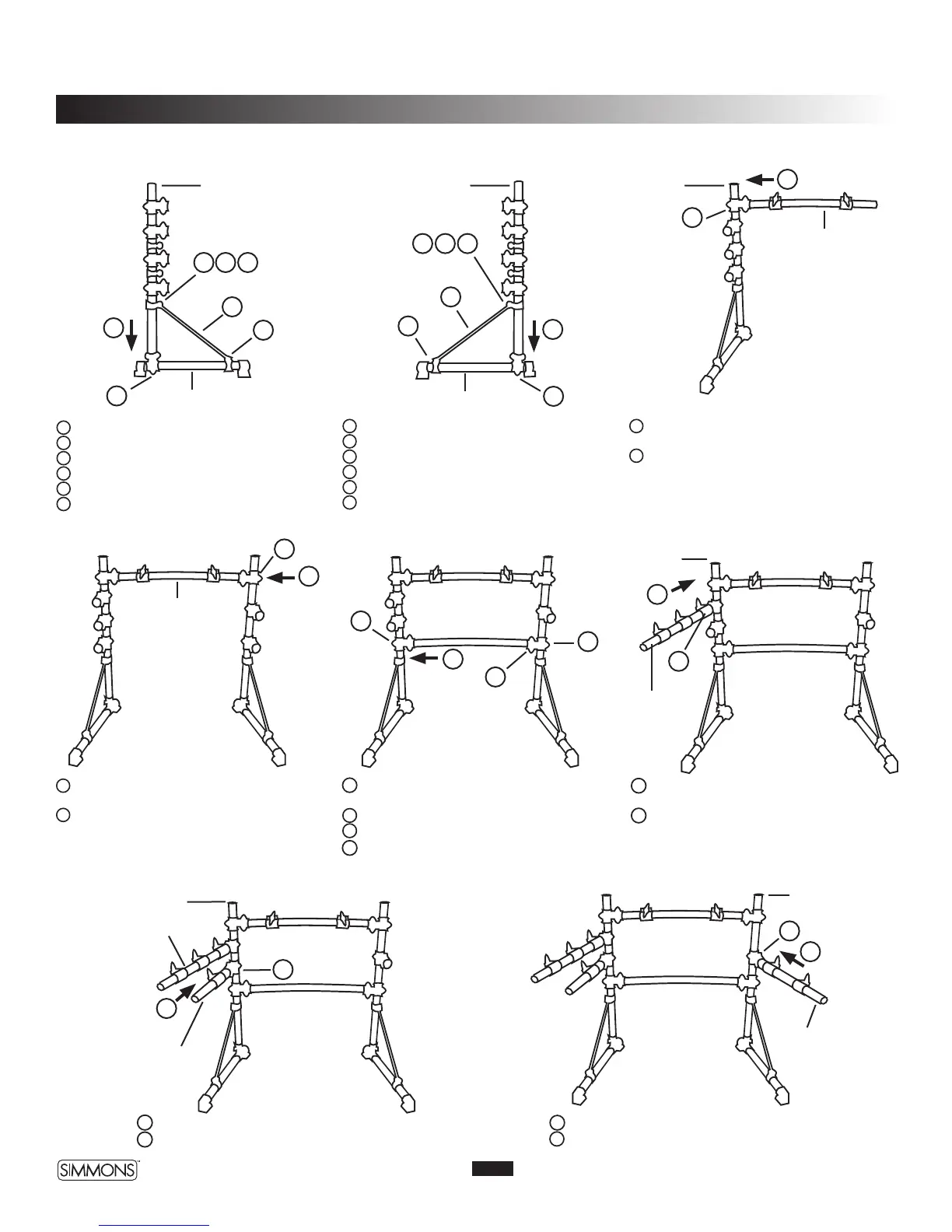 SIMMONS™