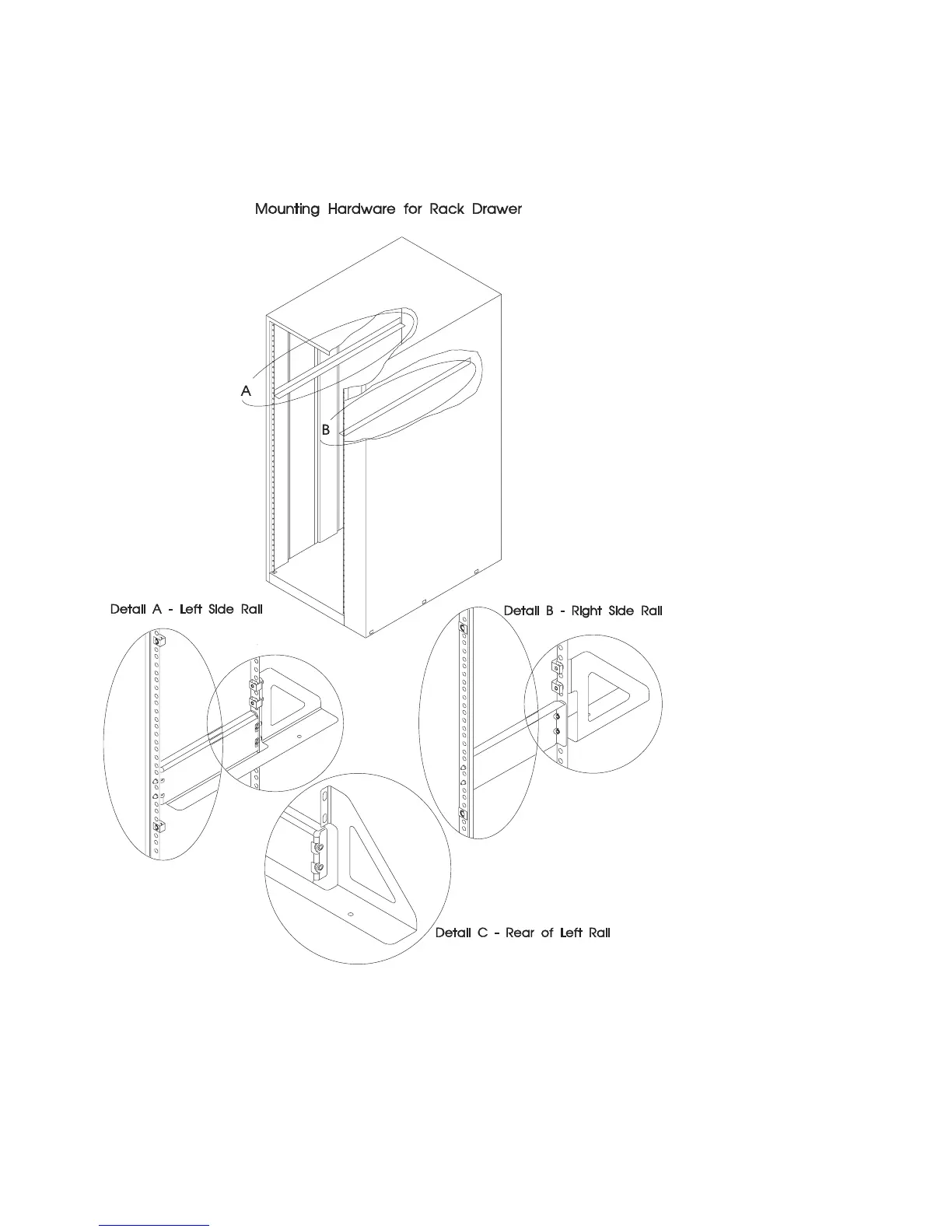 Mounting Hardware for Rack Drawer

A

B

Detail A - Left Side Rail

Detail B - Right Side Rail

Detail C - Rear of Left Rail