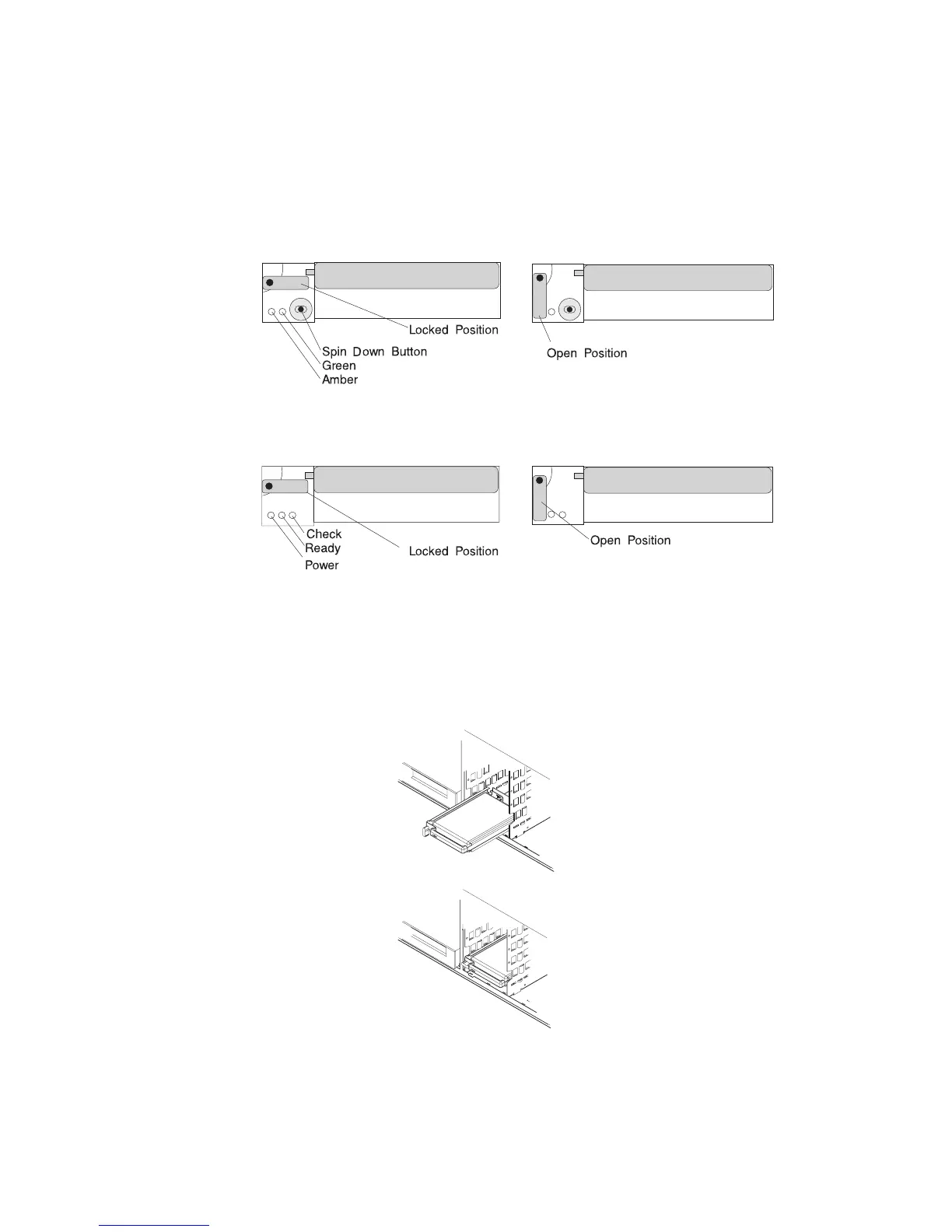 Locked Position

Spin Down Button

Green

Amber

Open Position

Check

Ready

Power

Locked Position

Open Position