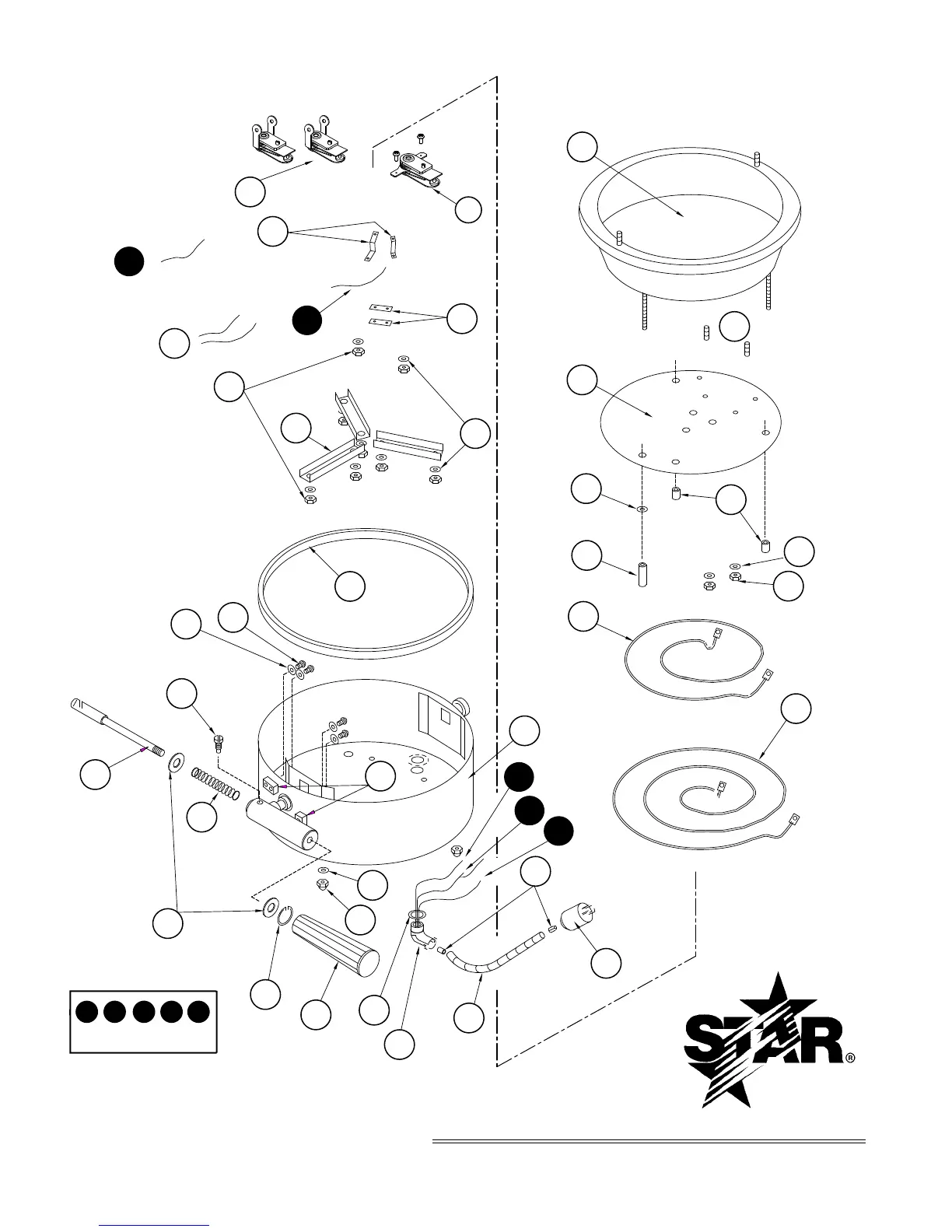 STAR®