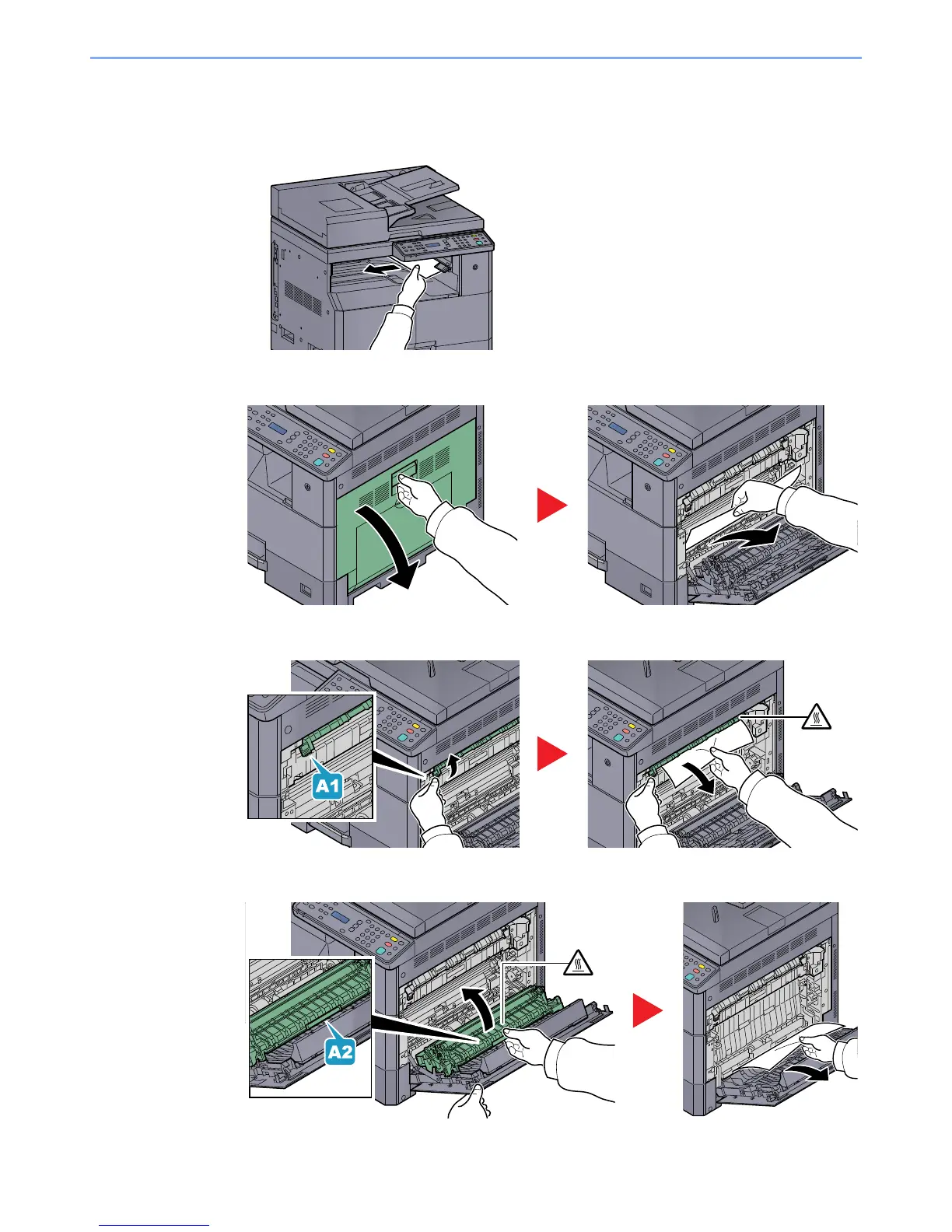 A1

A2