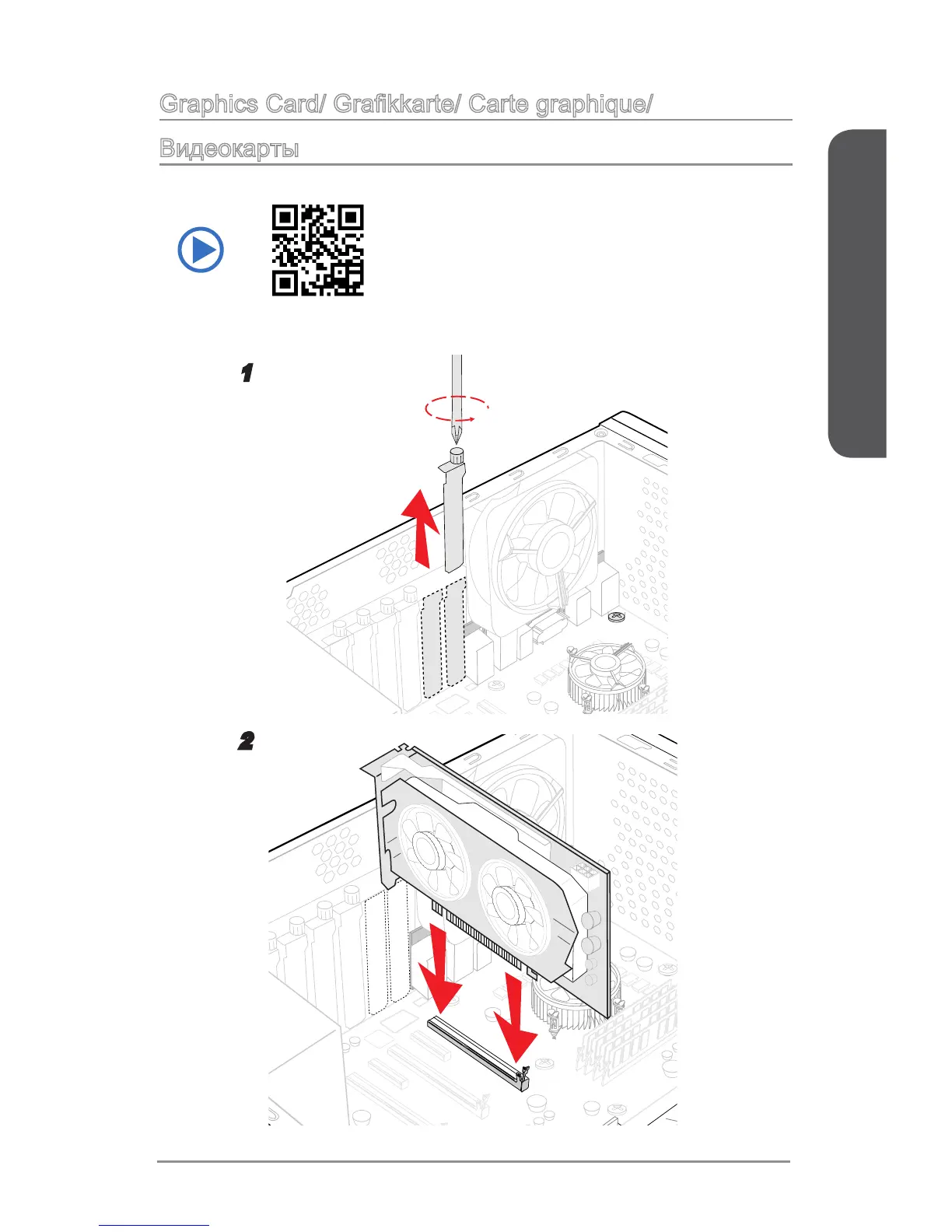 Graphics Card/ Grafikkarte/ Carte graphique/ Видеокарты

1

2