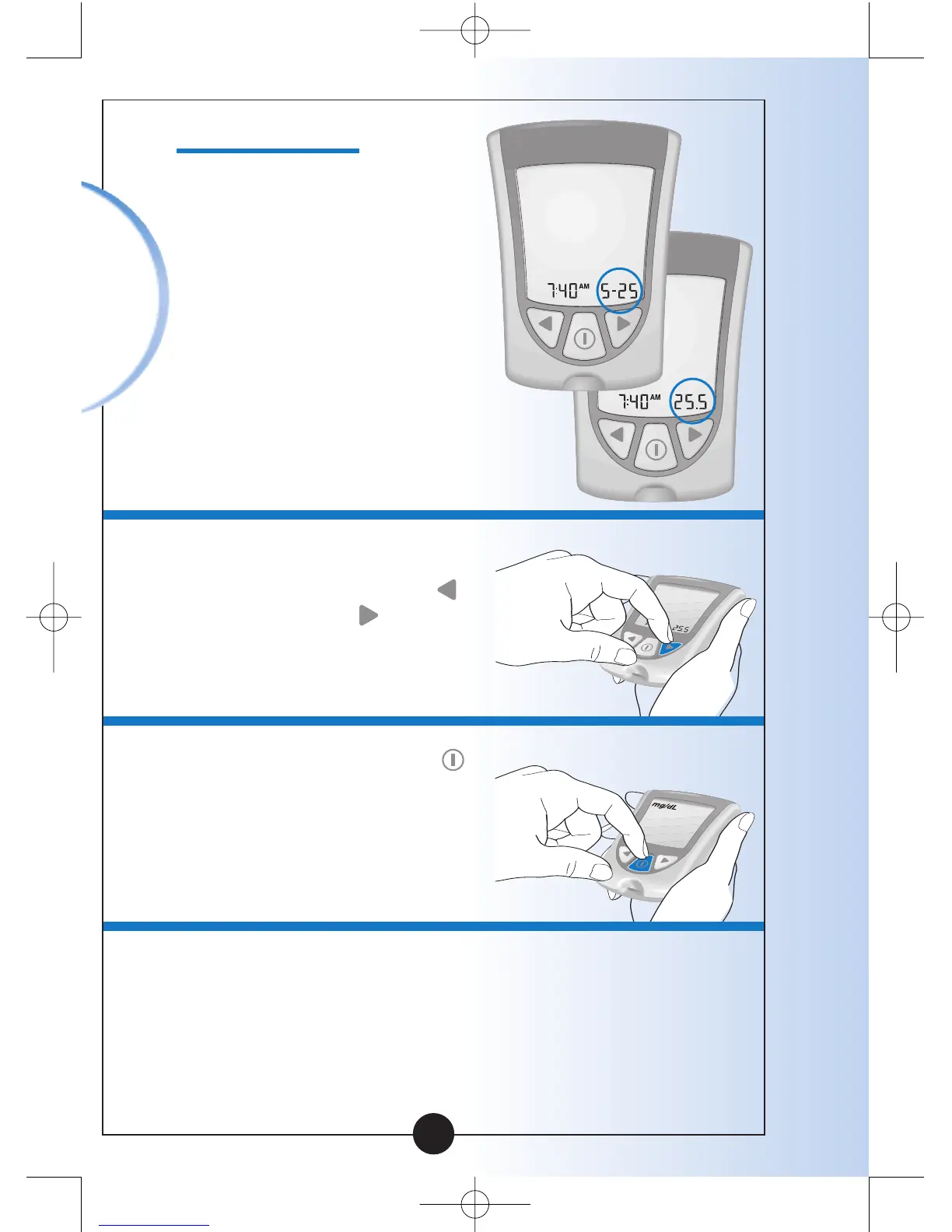 7:40 AM 5-25

7:40 AM 25.5

25.5

mg/dL