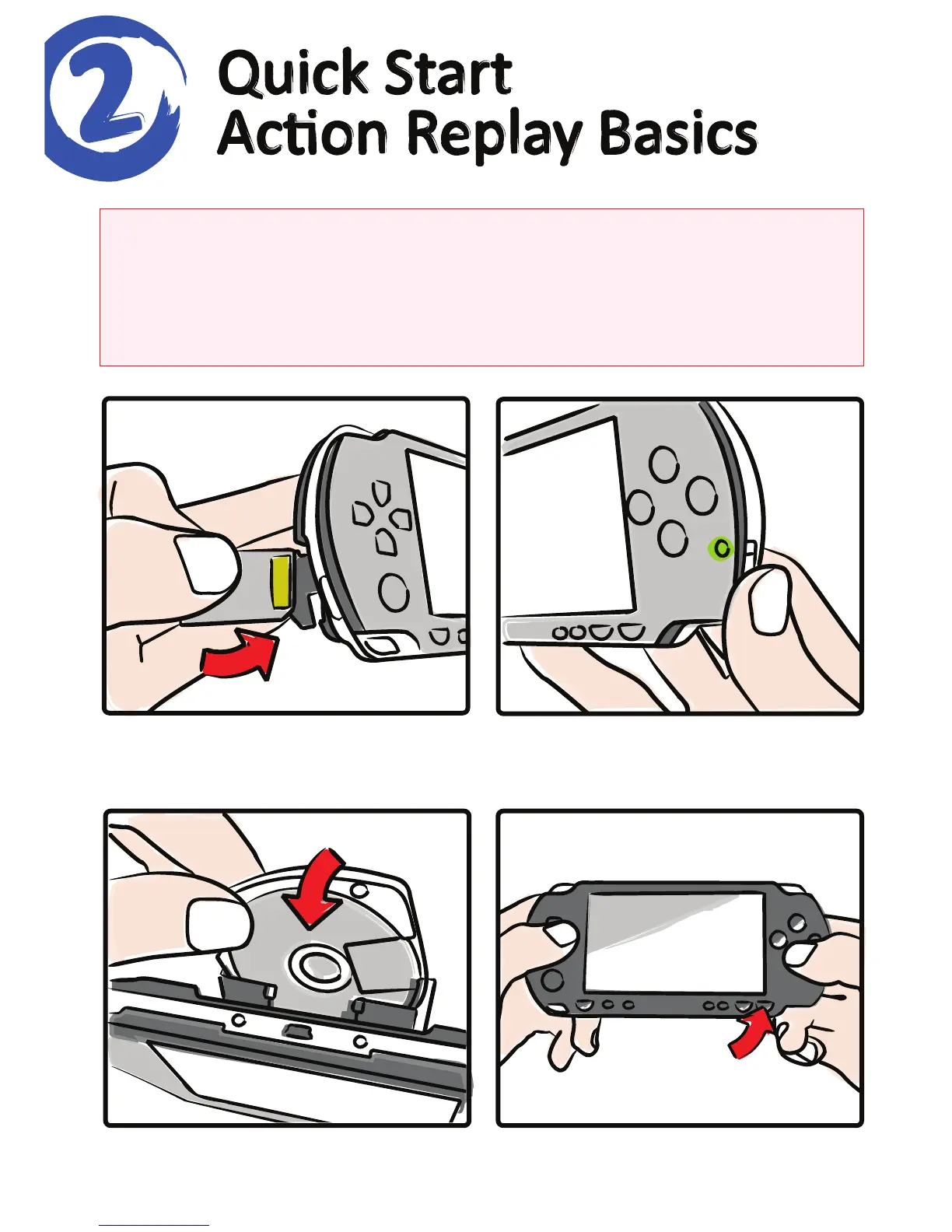 2

Quick Start
Action Replay Basics