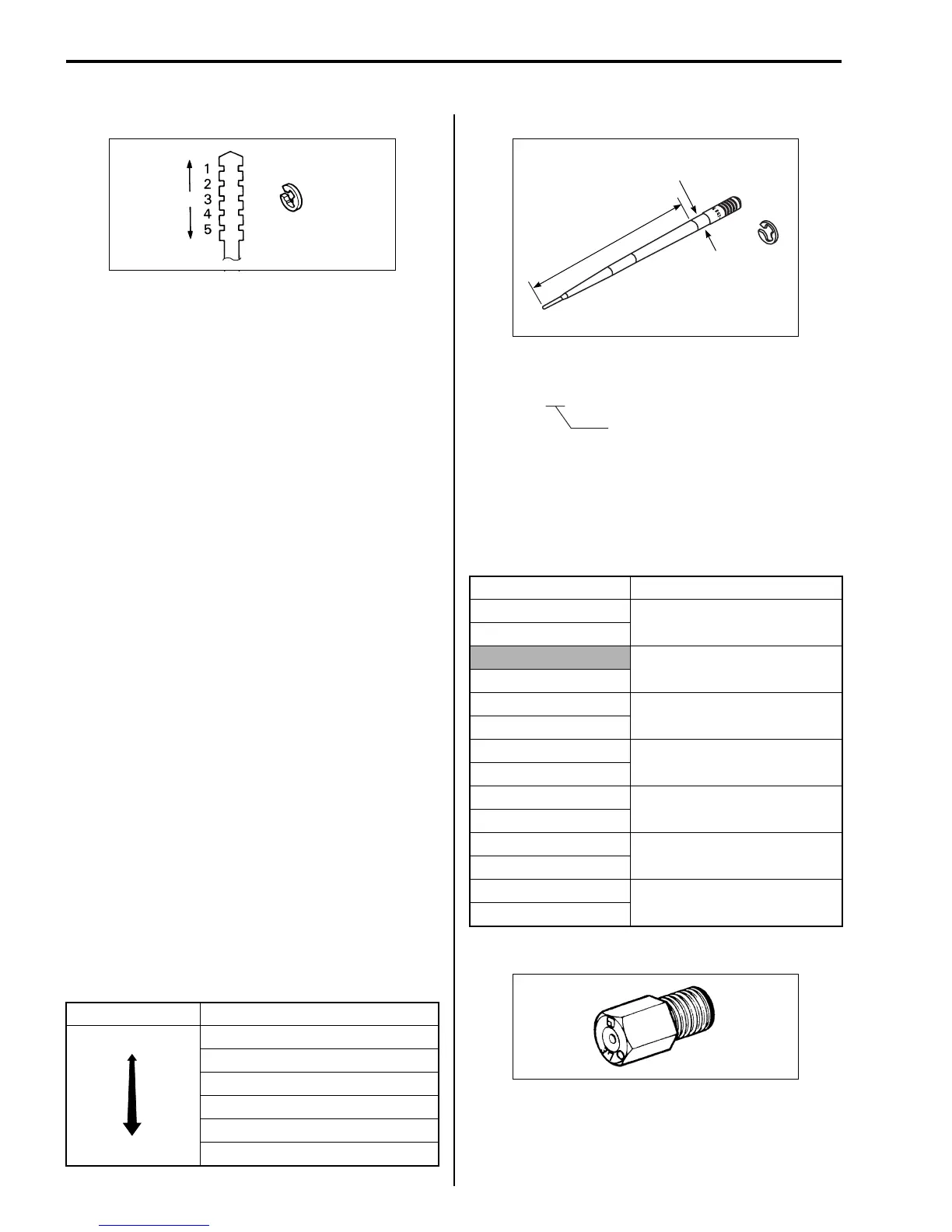 1
2
3
4
5