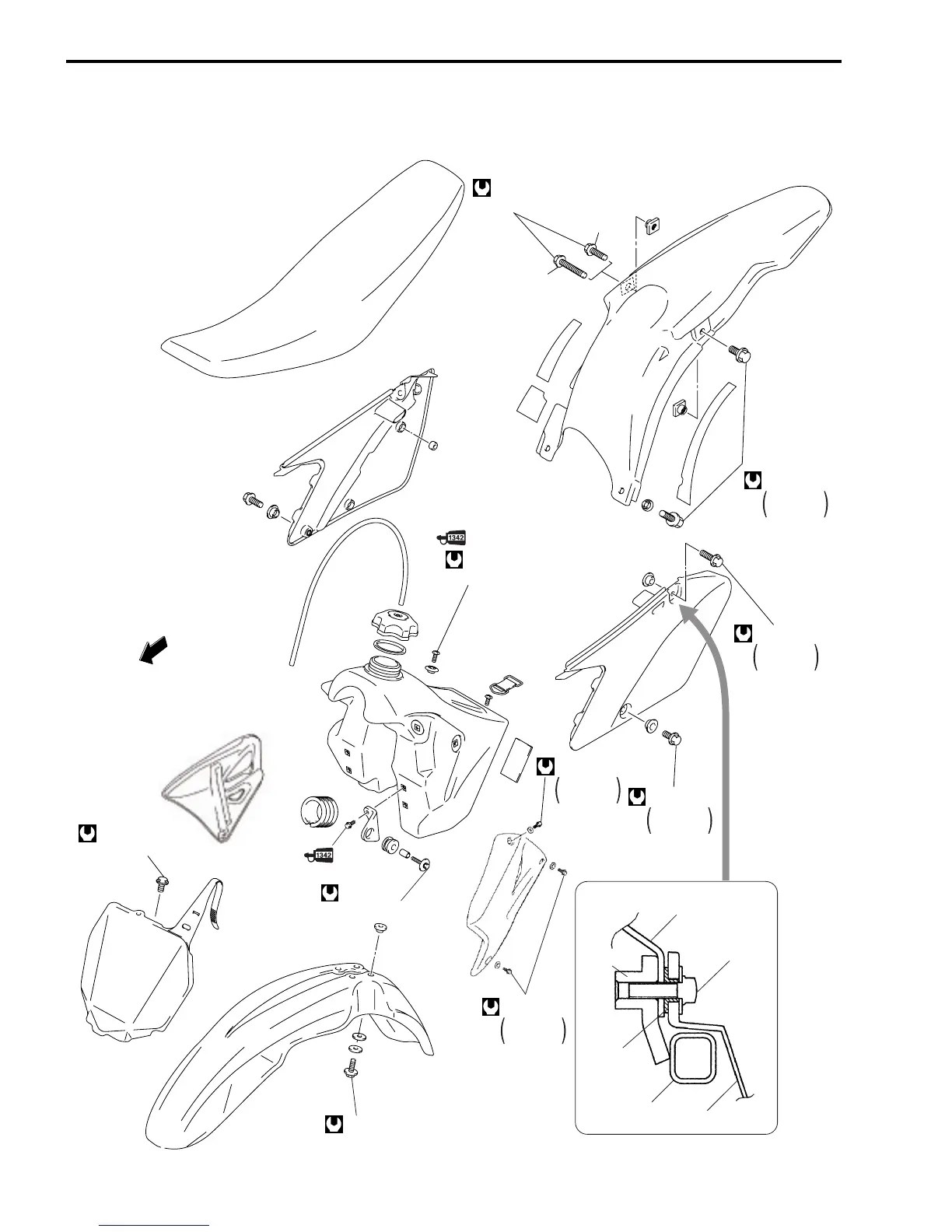 1342

1342