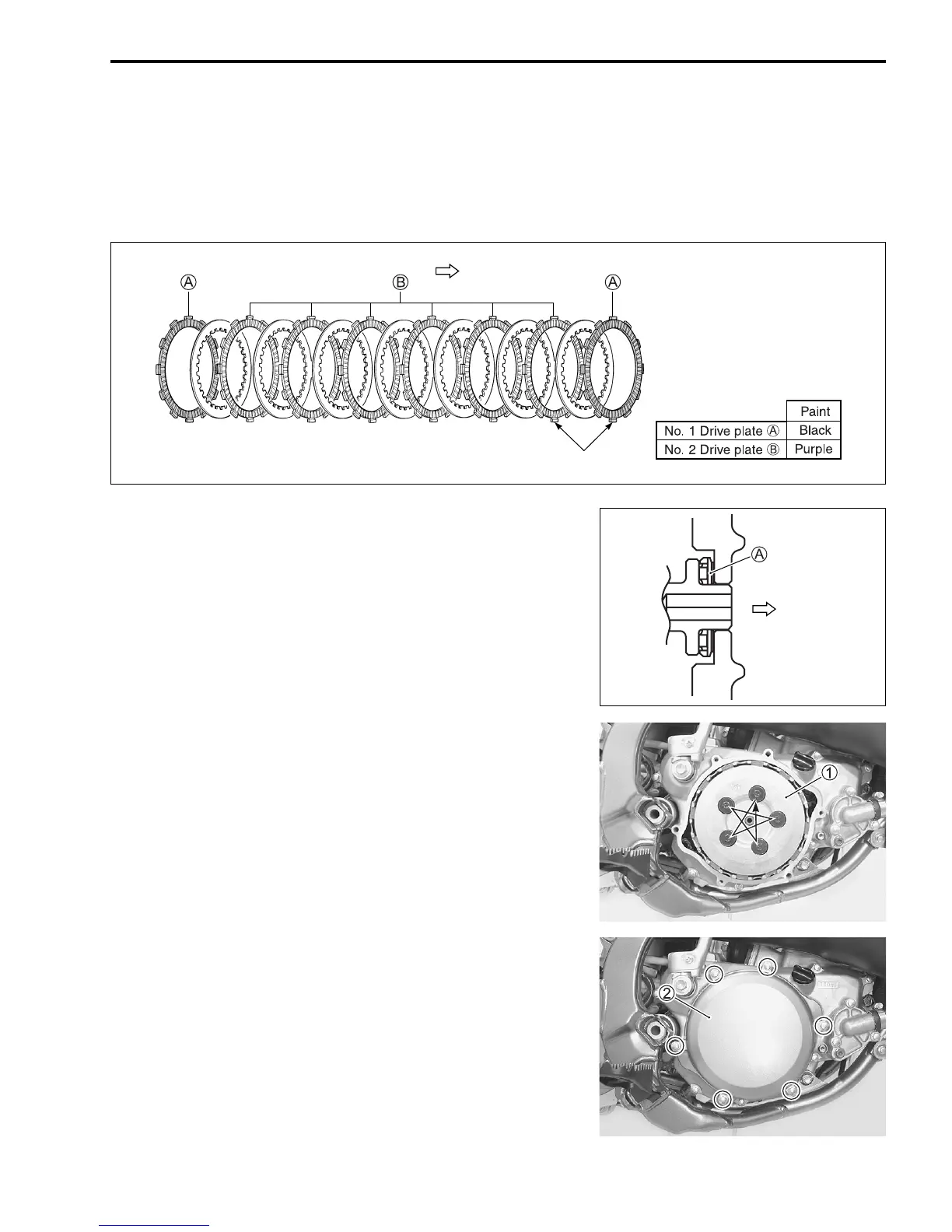 Ⓐ Ⓑ Ⓐ

|  | Paint |
|---|---|
| No. 1 Drive plate Ⓐ | Black |
| No. 2 Drive plate Ⓑ | Purple |

Ⓐ

1

2