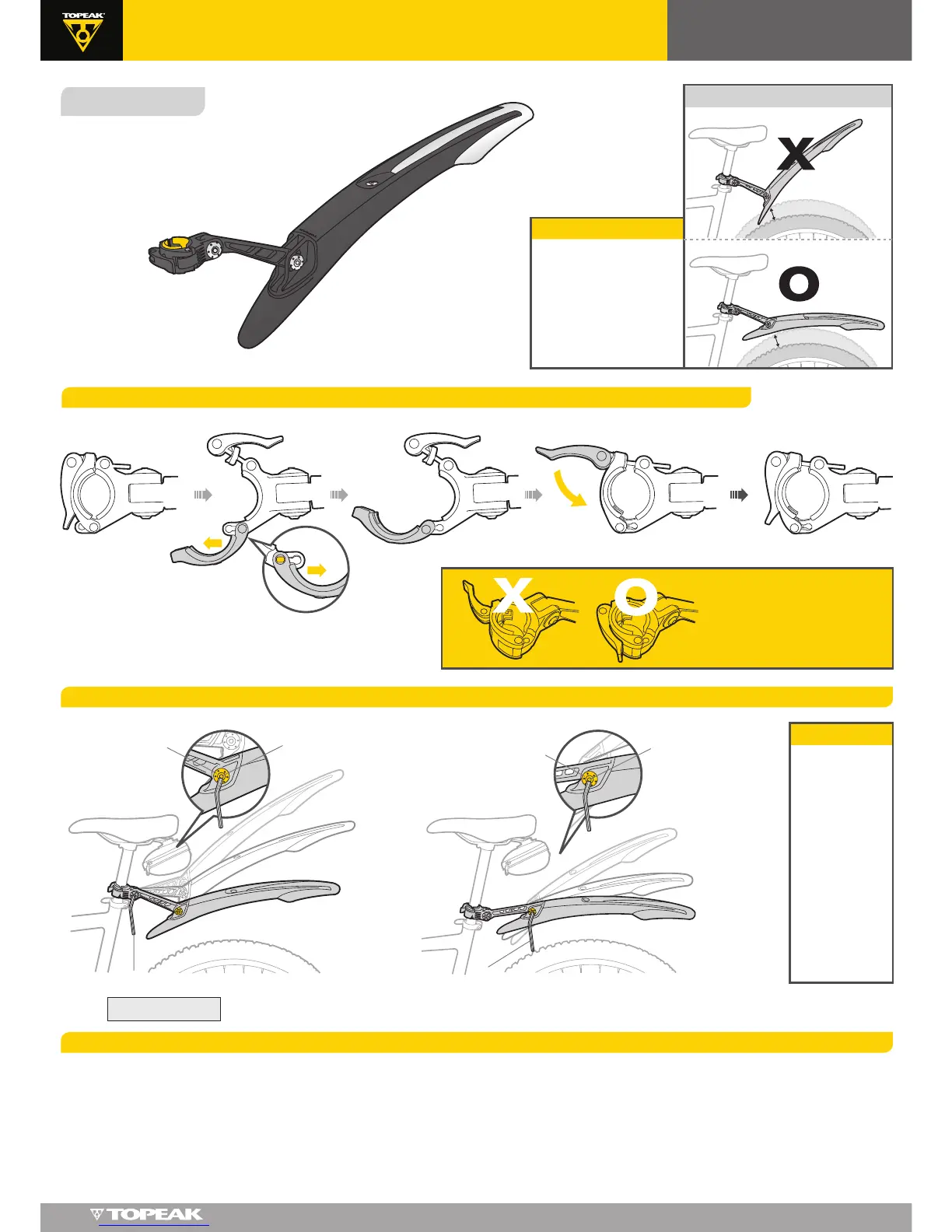 TOPEAK

X

O

X O

TOPEAK