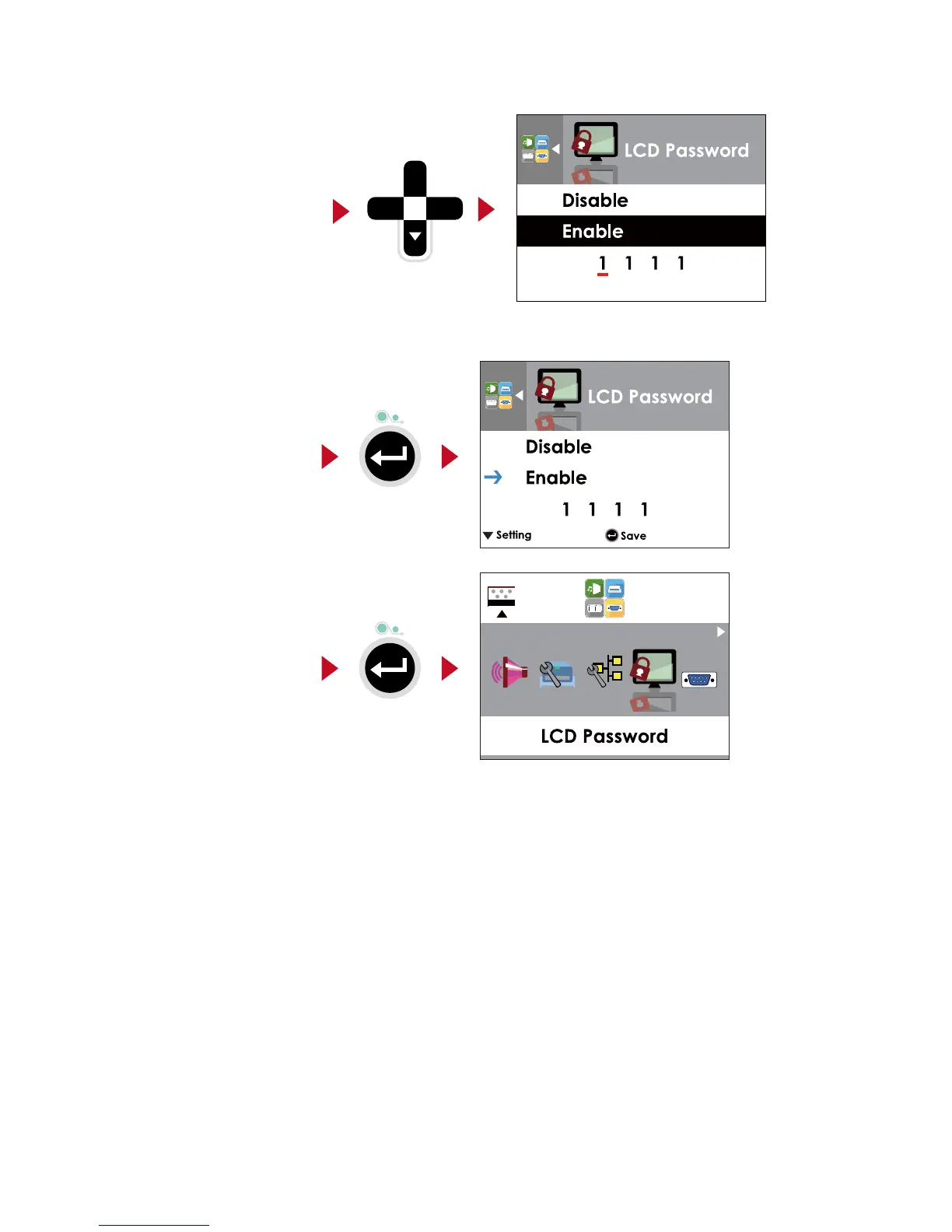 LCD Password

Disable

Enable

1 1 1 1

LCD Password

Disable

Enable

1 1 1 1

Setting

Save

LCD Password