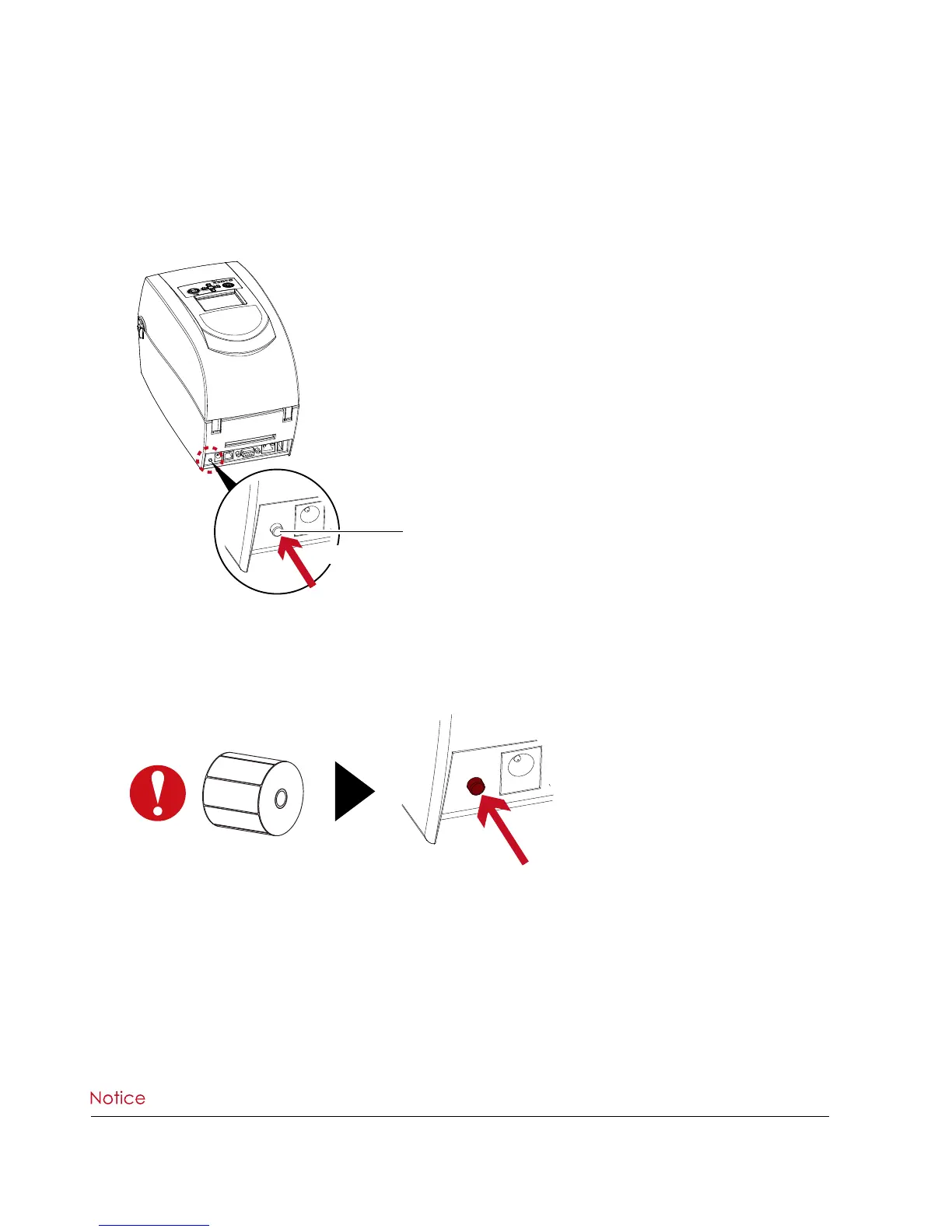 Notice