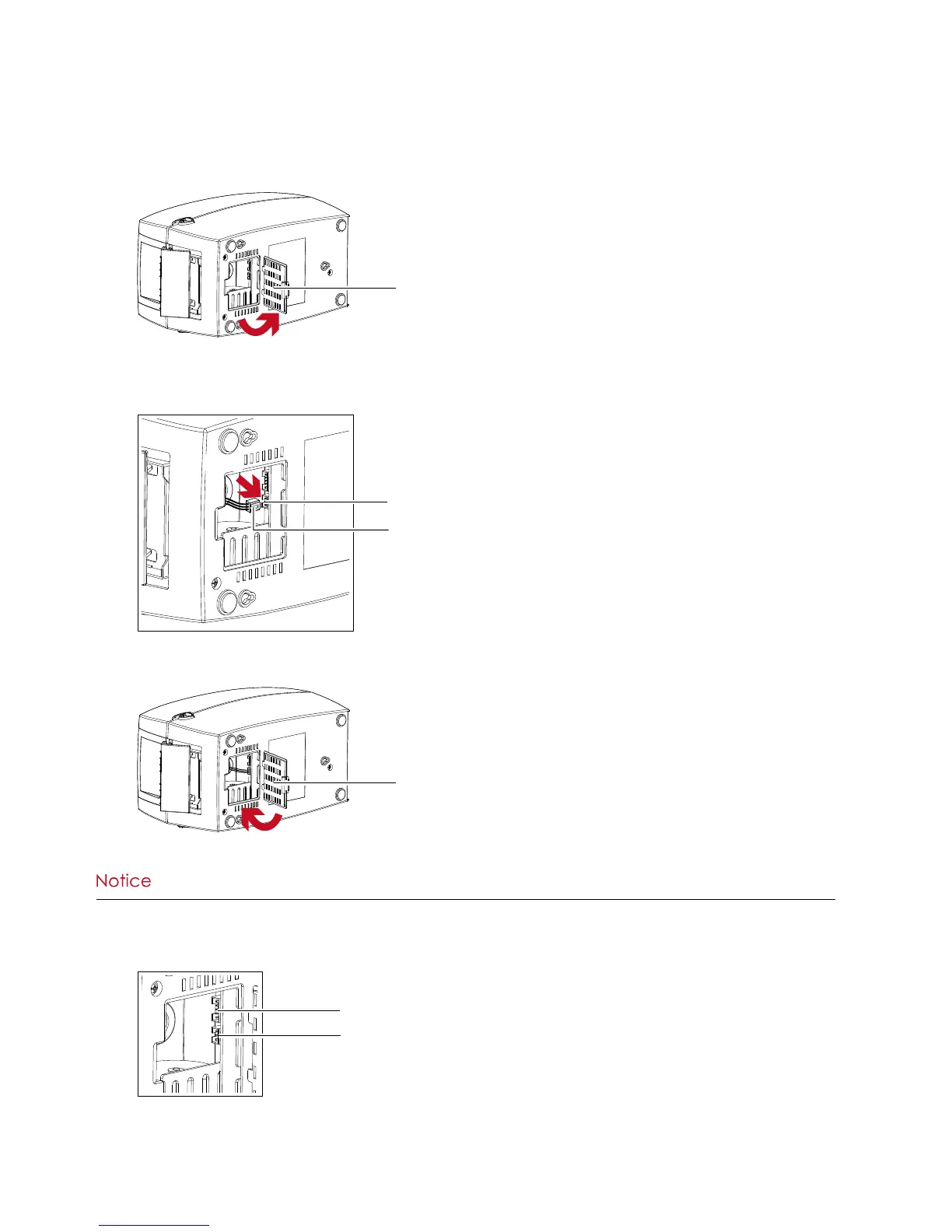 Notice