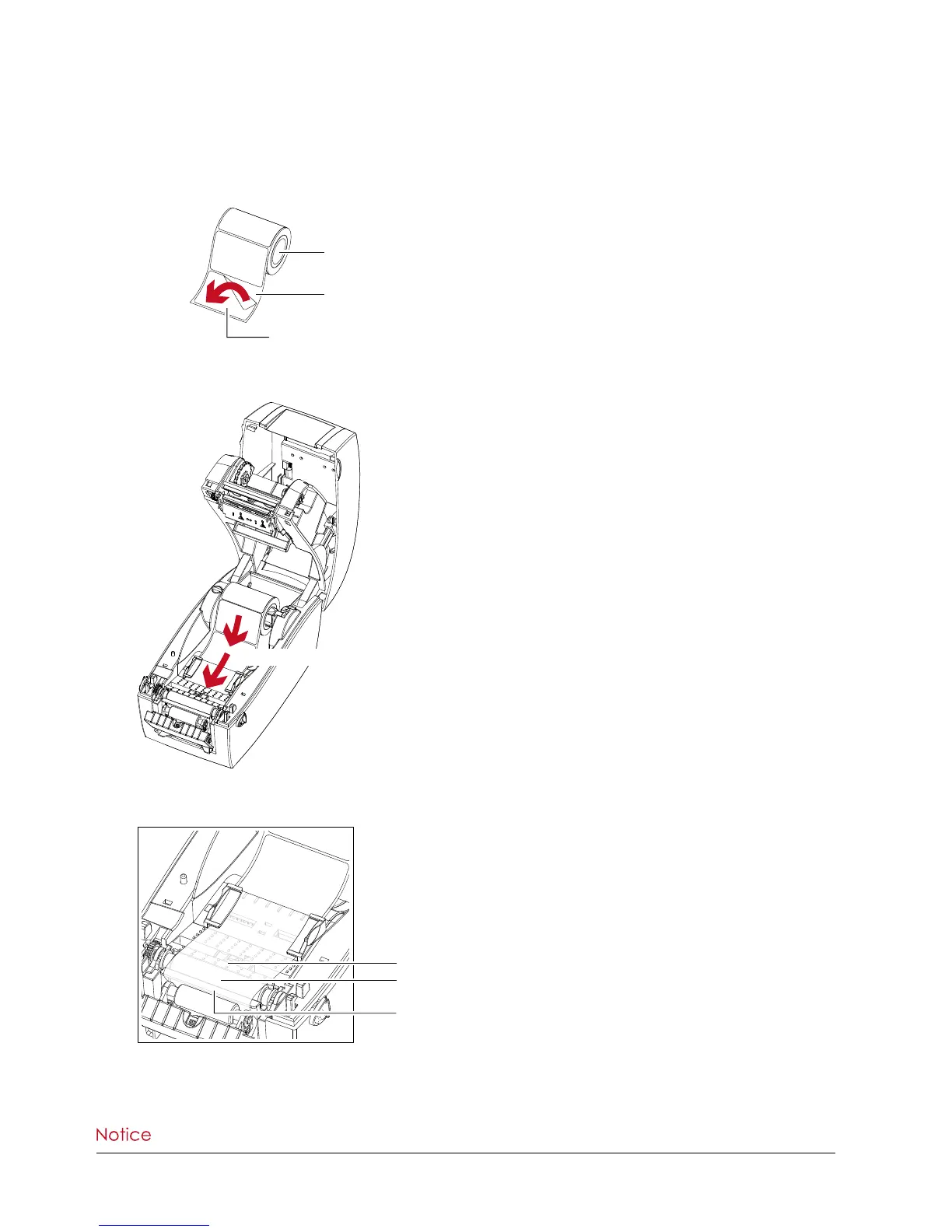 Notice