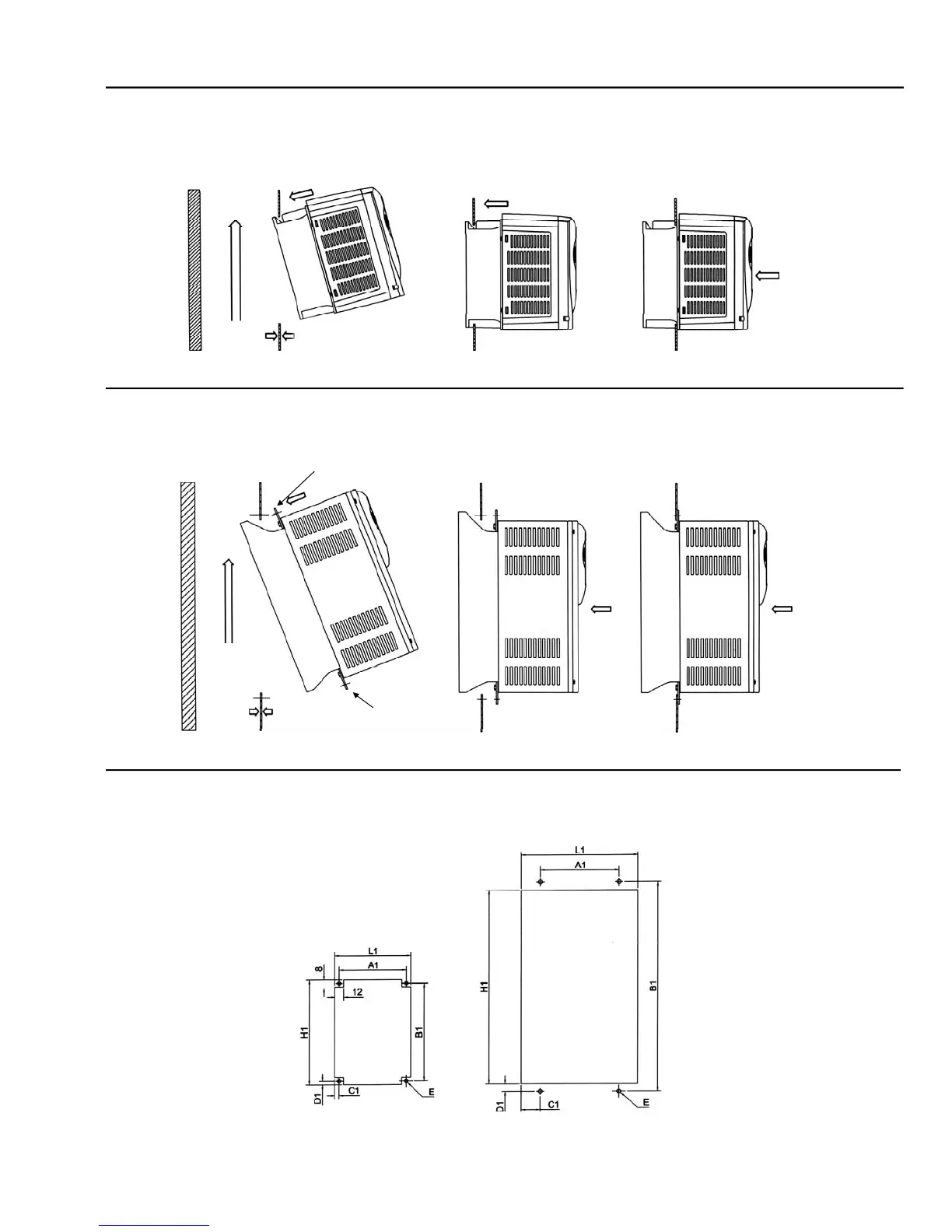 L1
A1
8
12
H1
B1
D1
C1
E

L1
A1
H1
B1
D1
C1
E