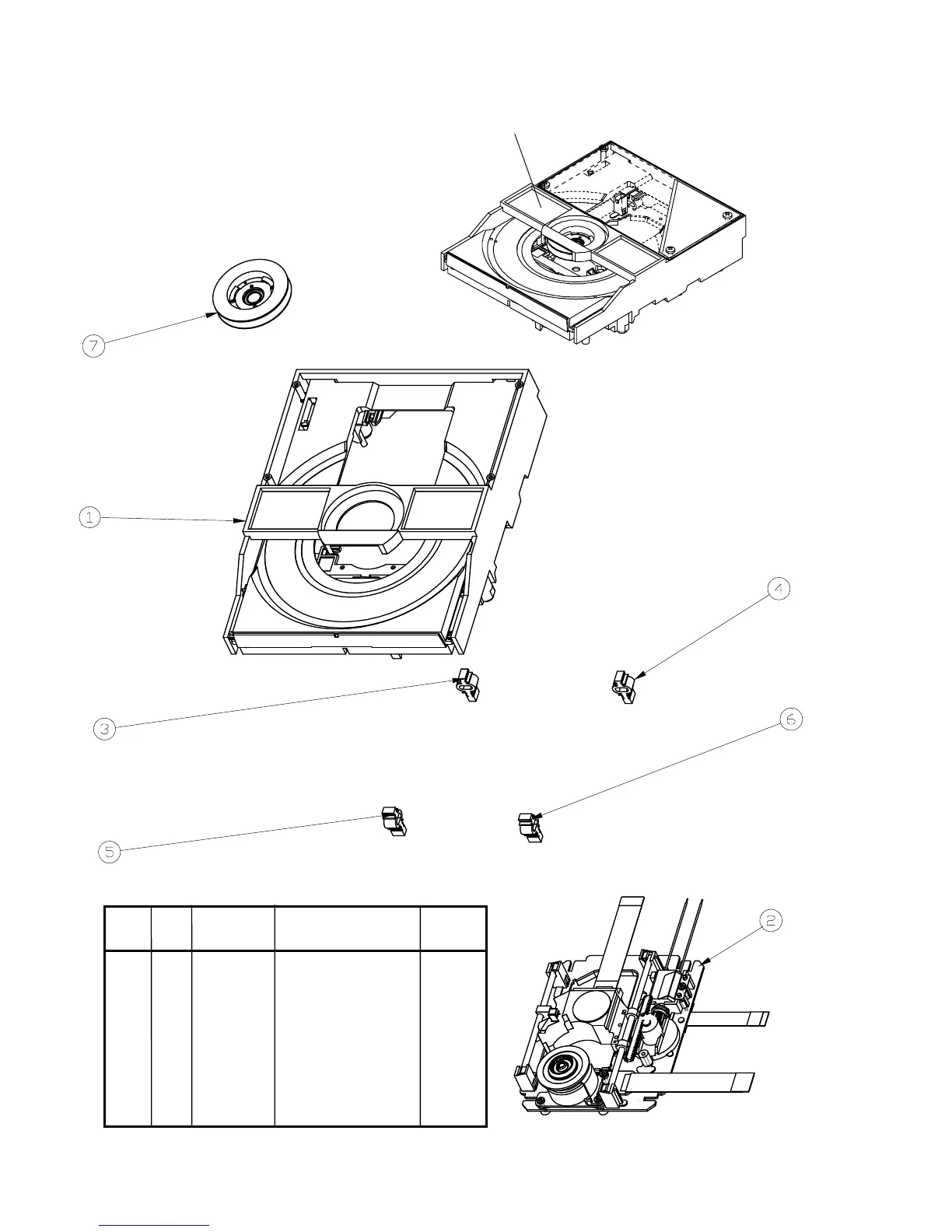 7

1

4

3

6

5

2