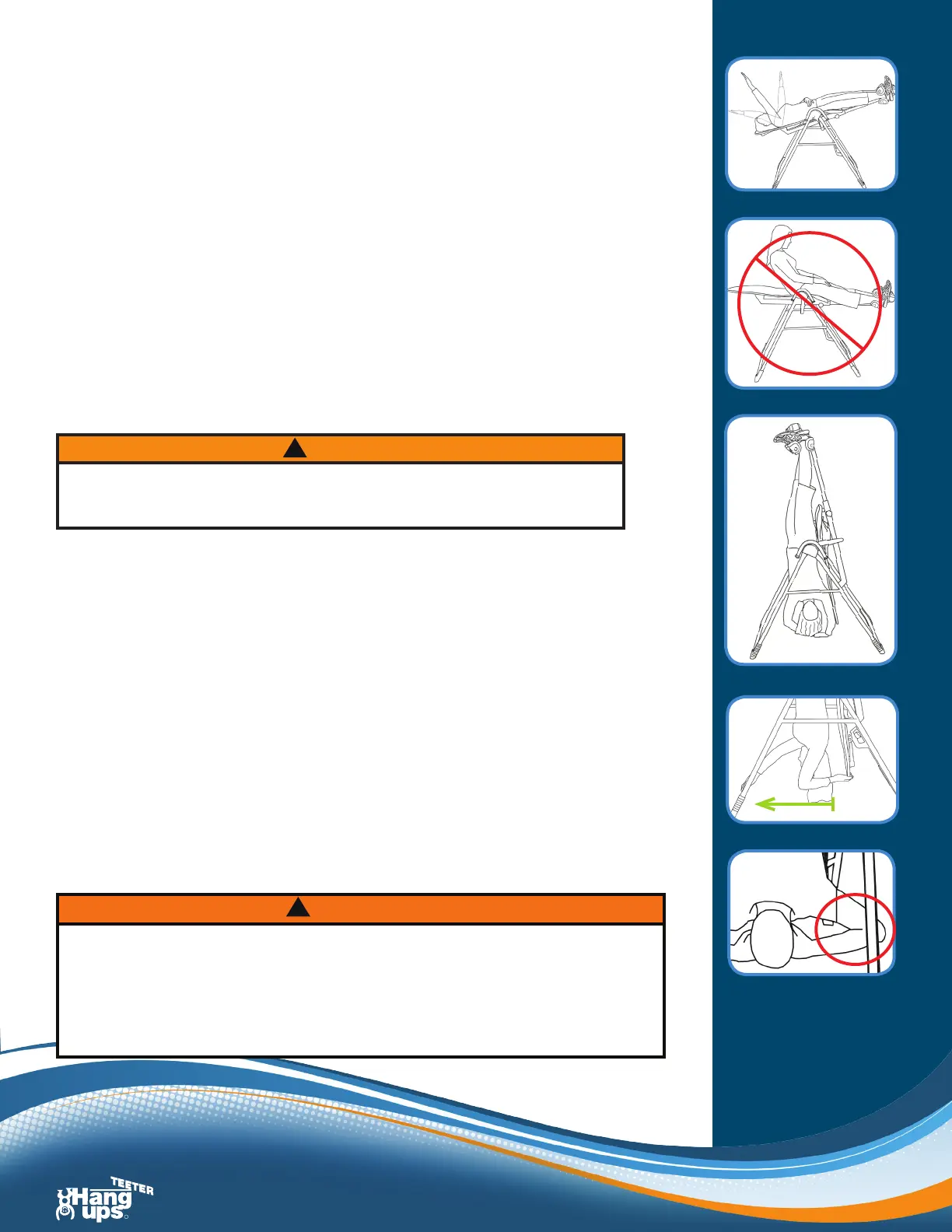 TEETER
Hang ups