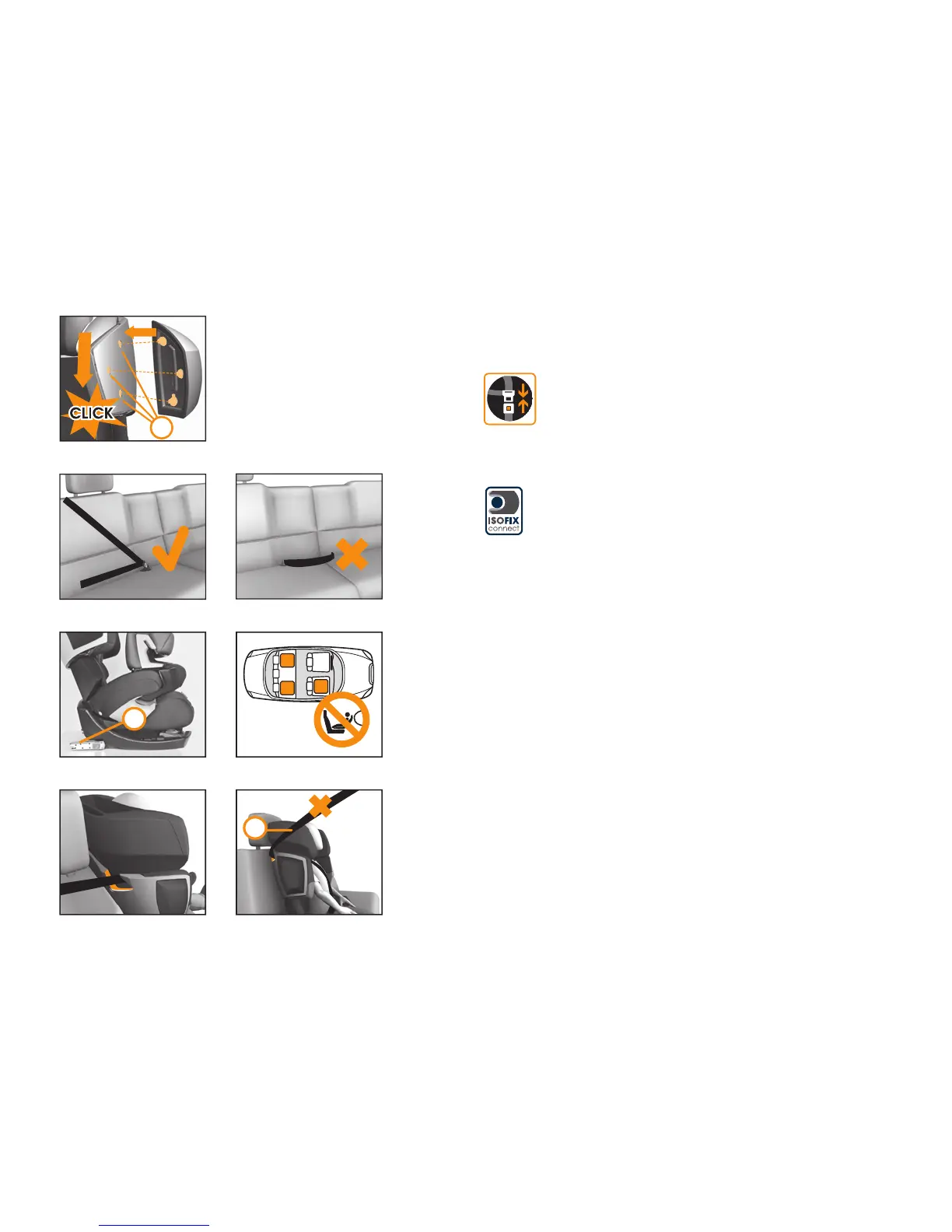 CLICK

ISOFIX
connect