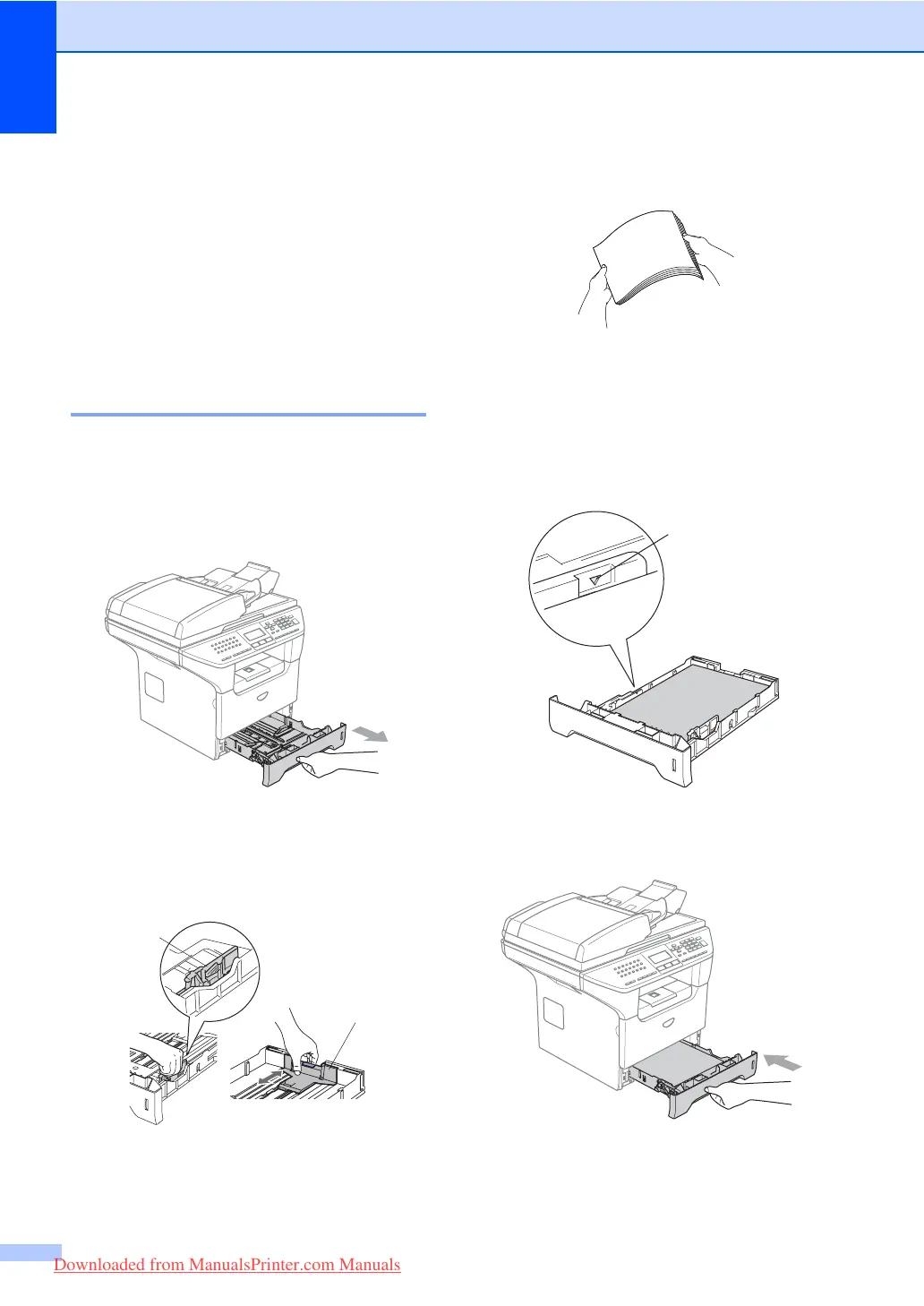 Downloaded from ManualsPrinter.com Manuals