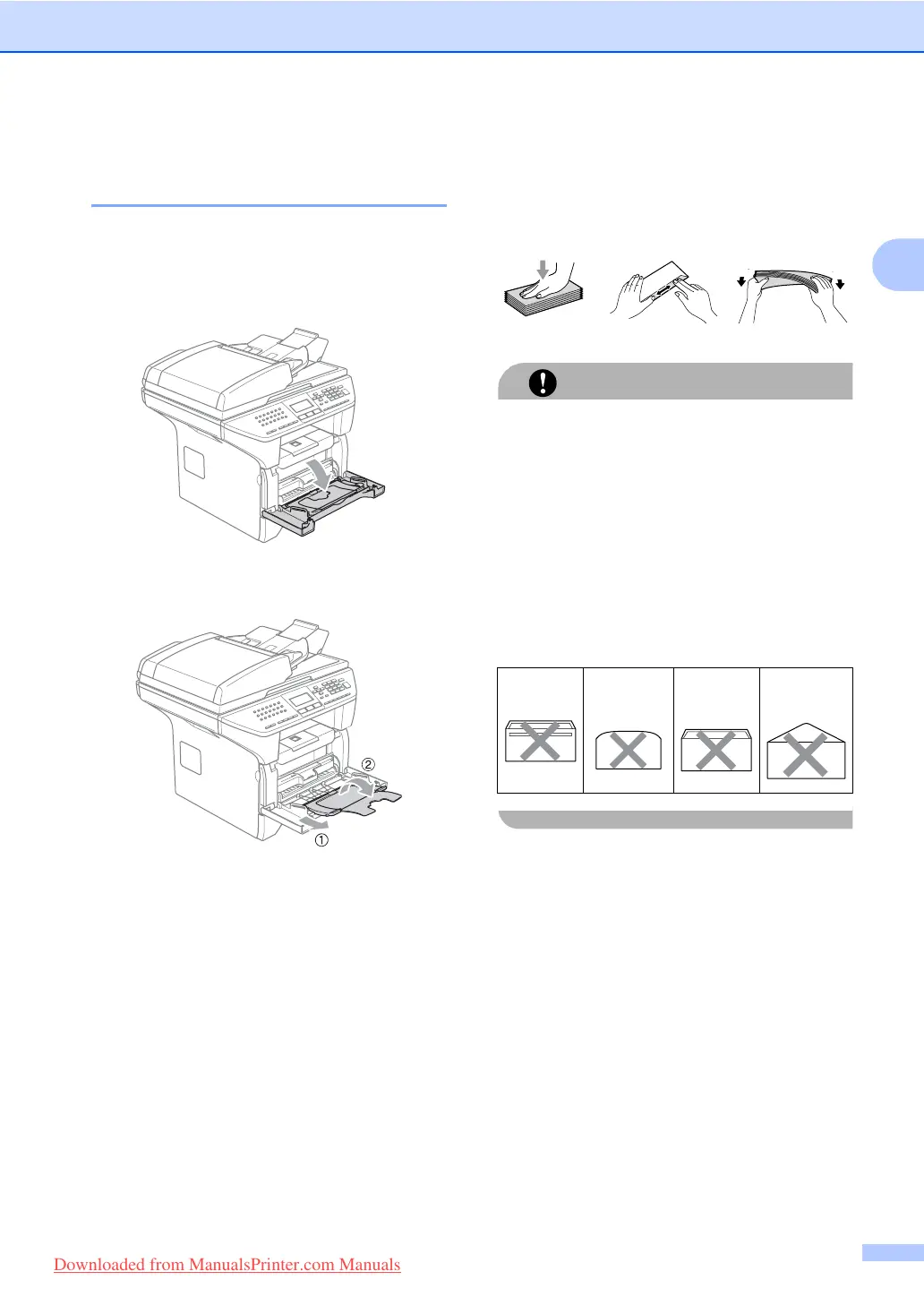 ②

①

Downloaded from ManualsPrinter.com Manuals