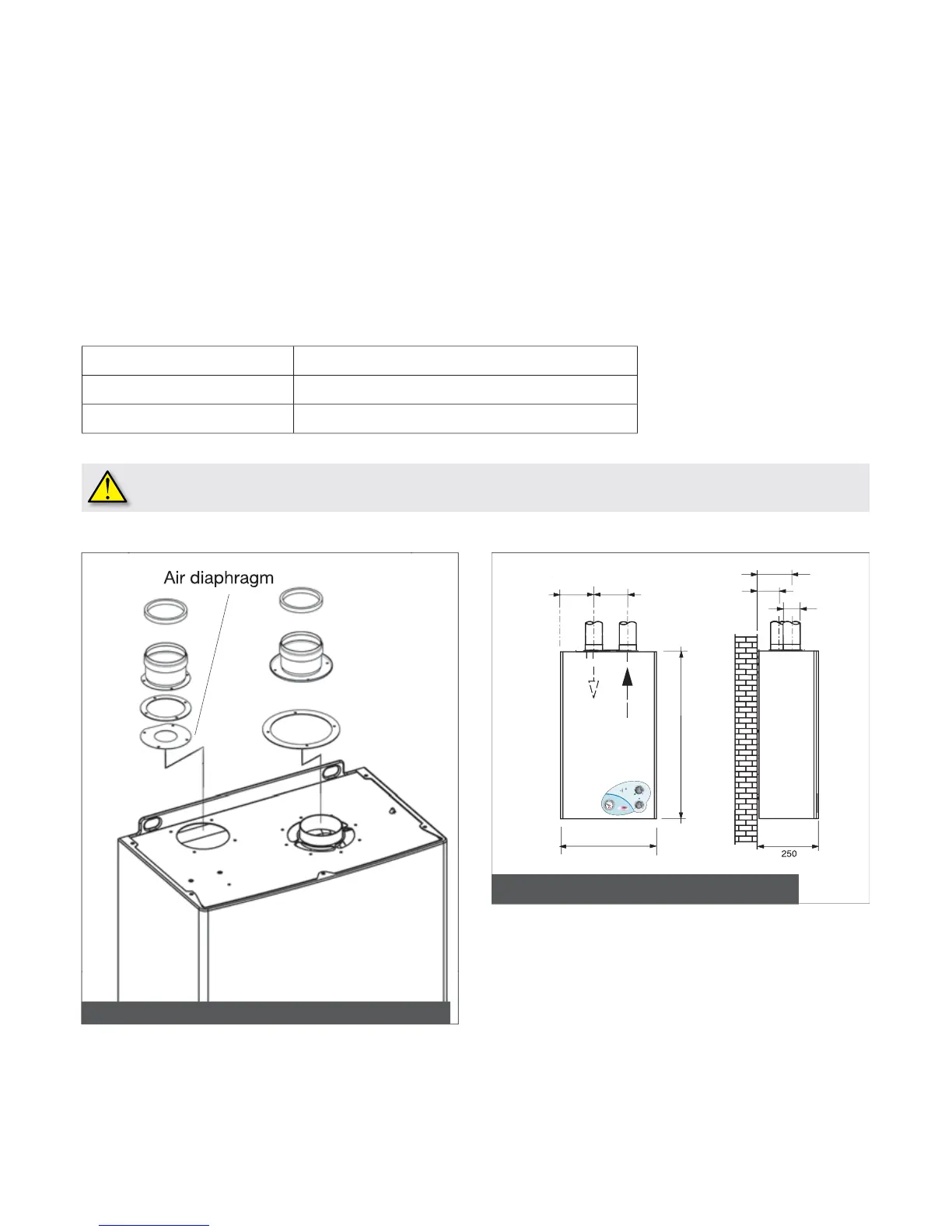 Air diaphragm

250