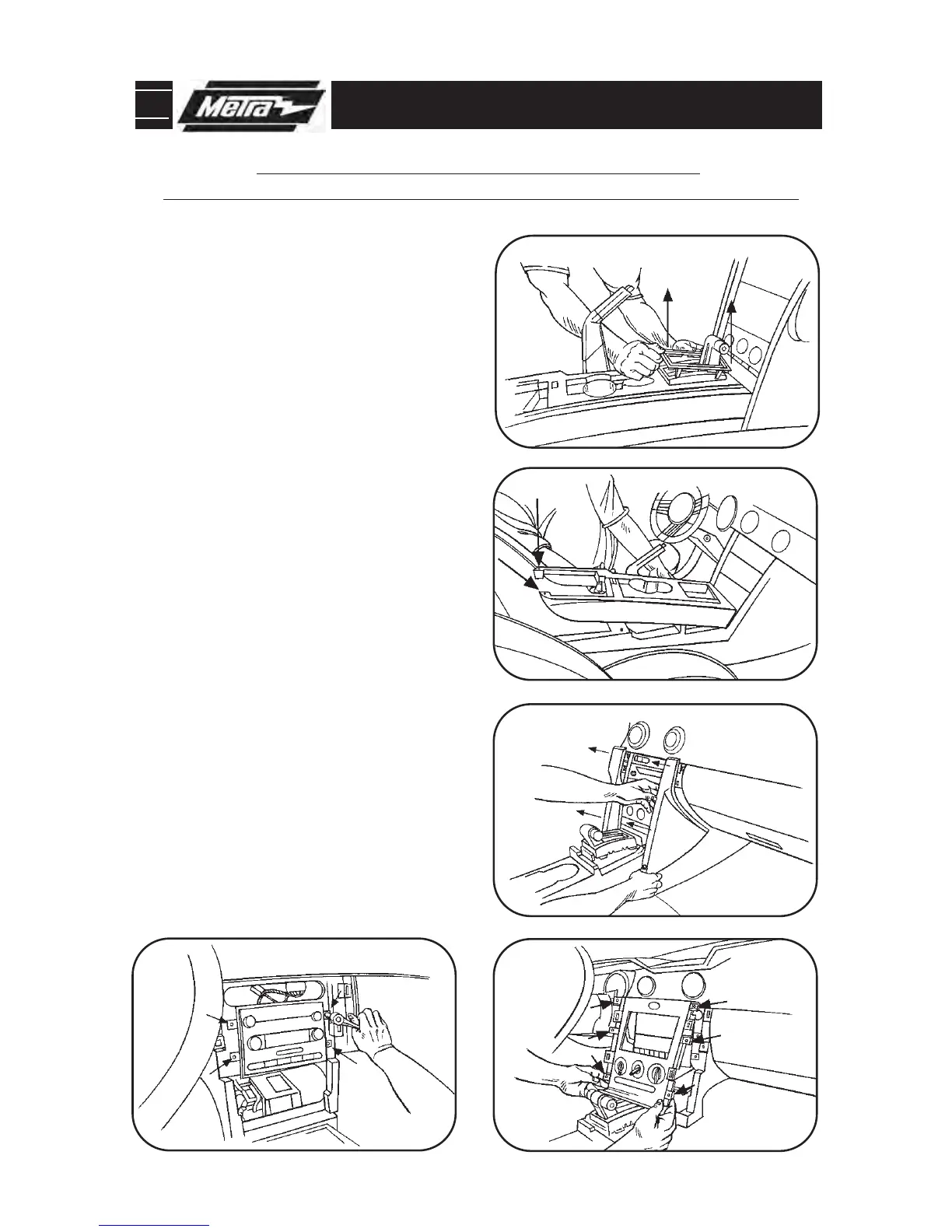 Metra