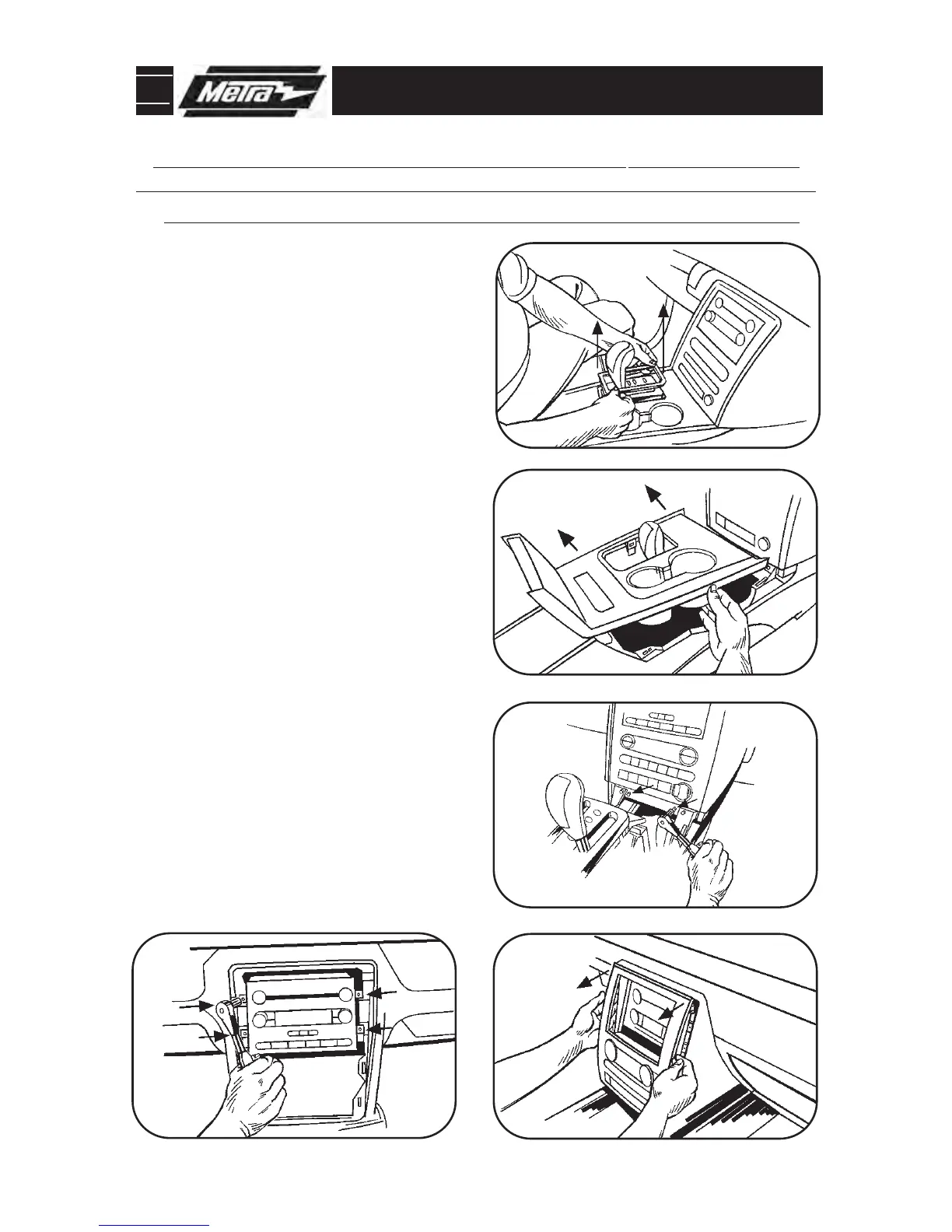 Metra