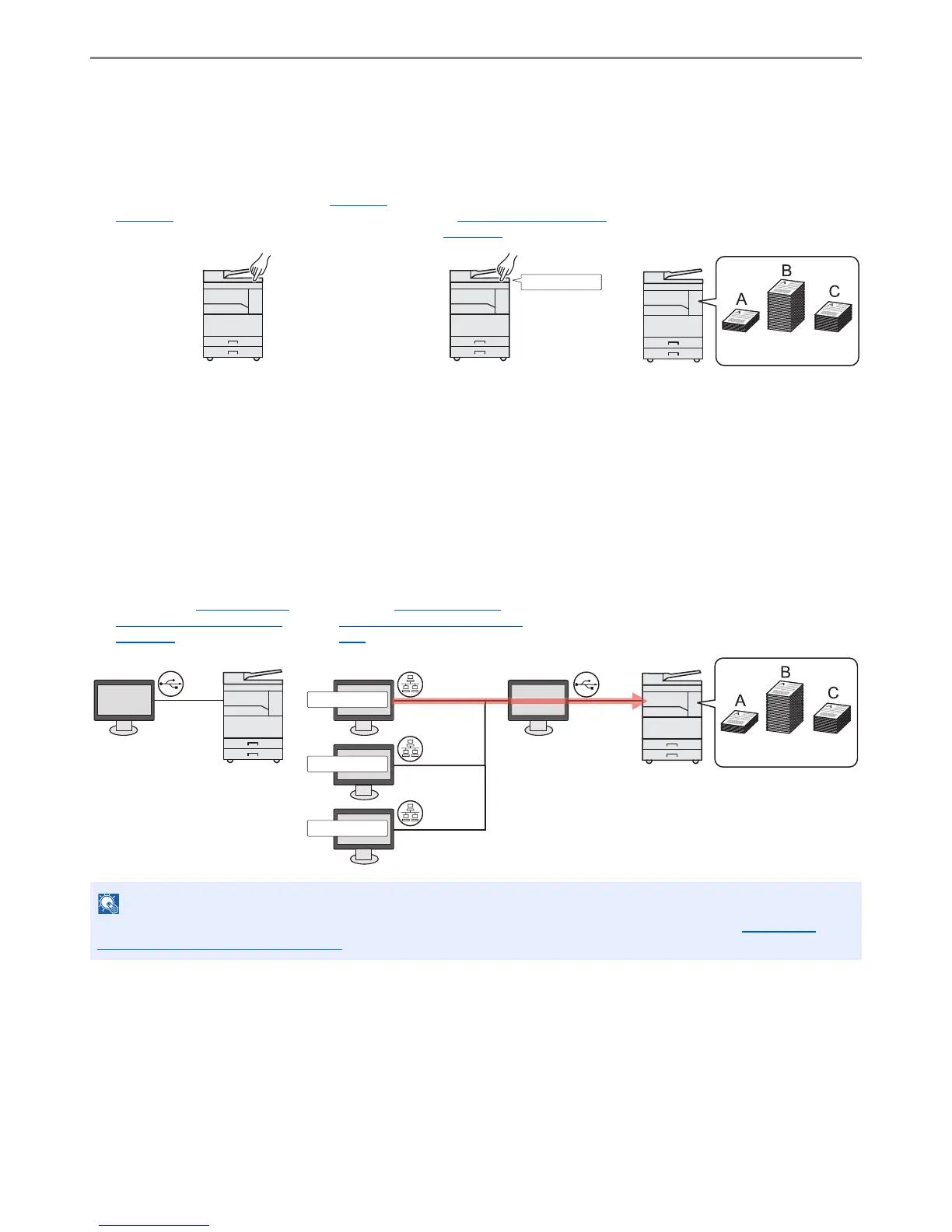 A

B

C

A

B

C