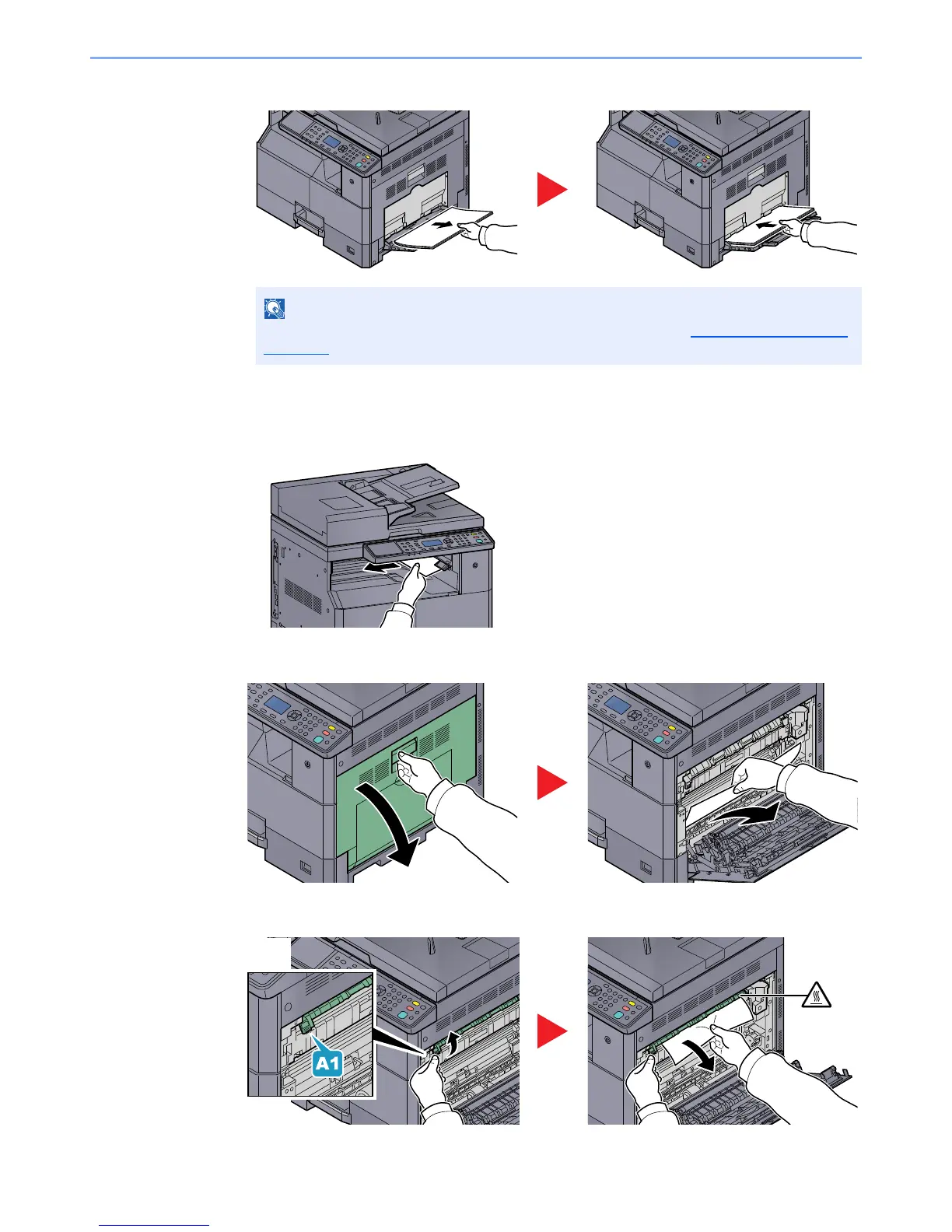 A1