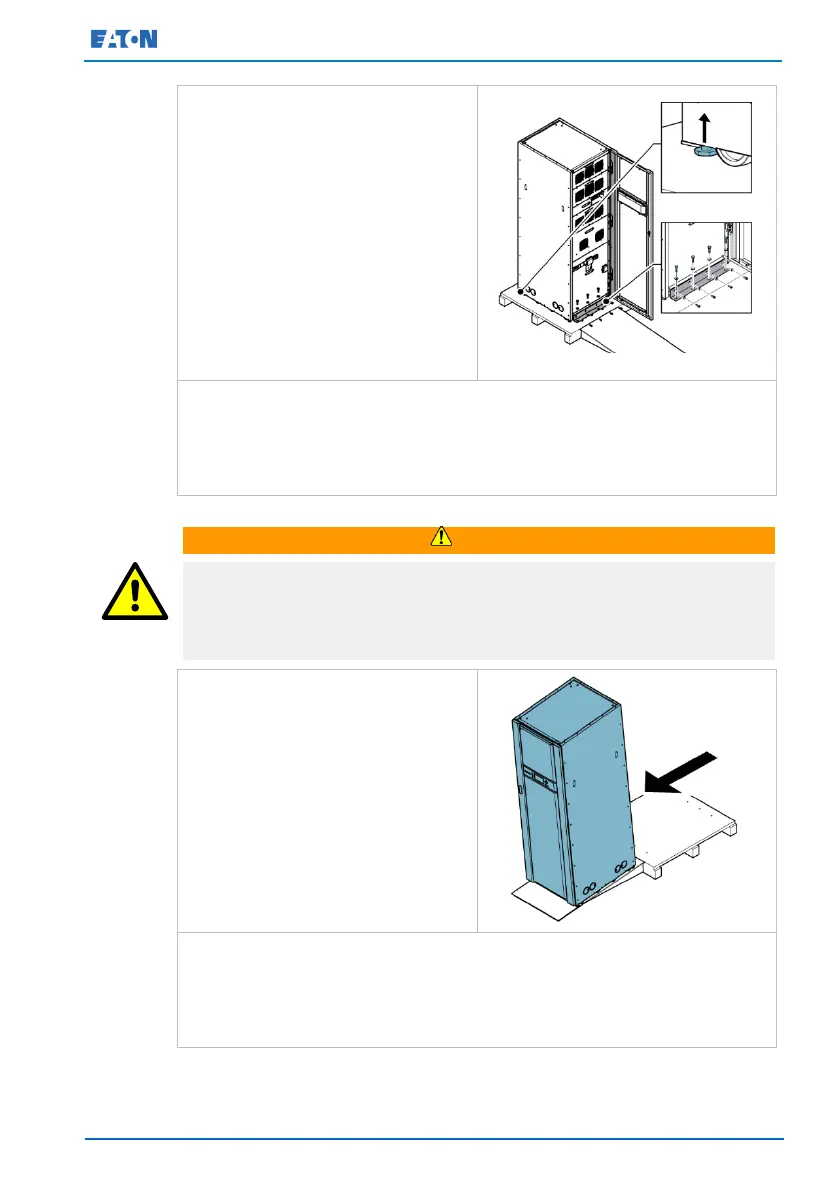 EATON