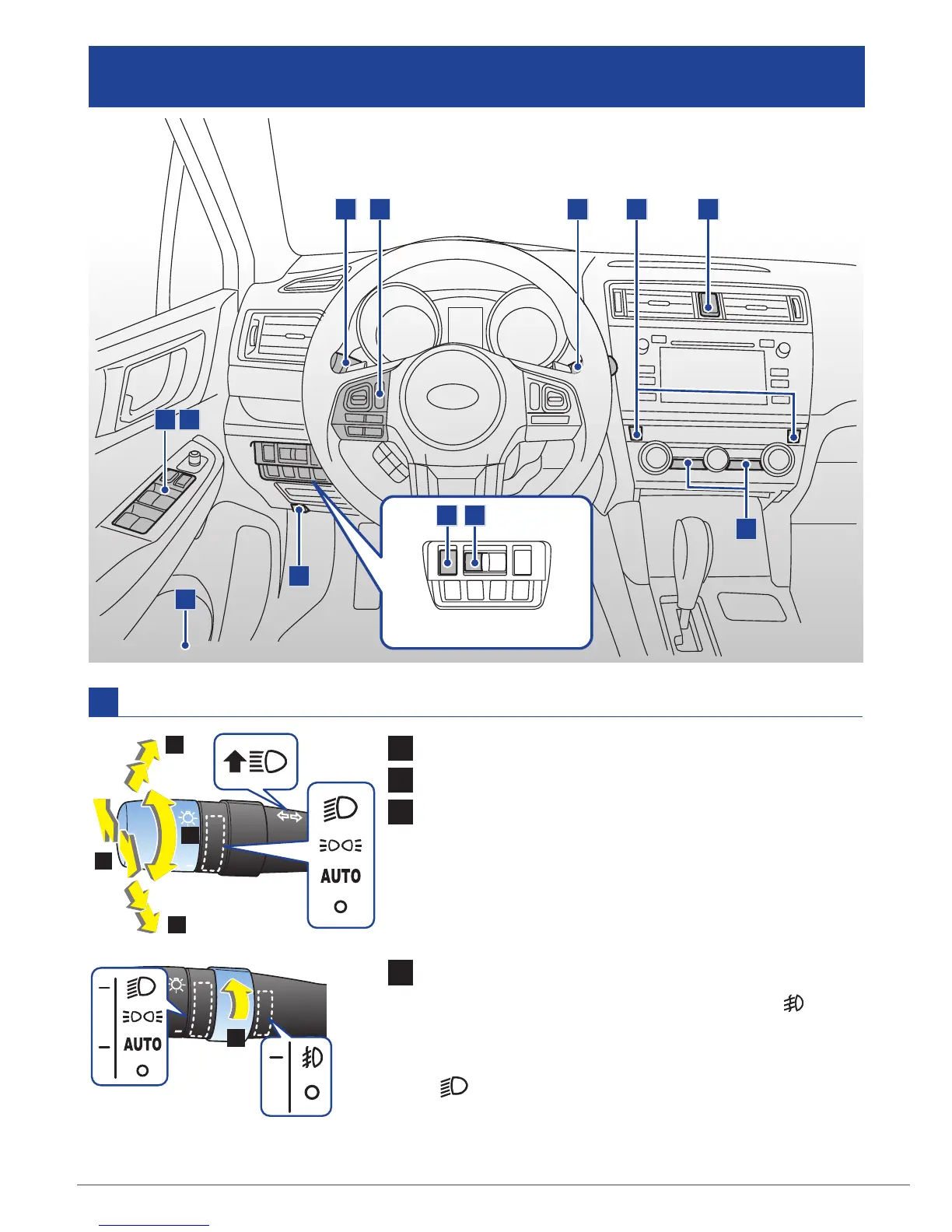 AUTO

AUTO