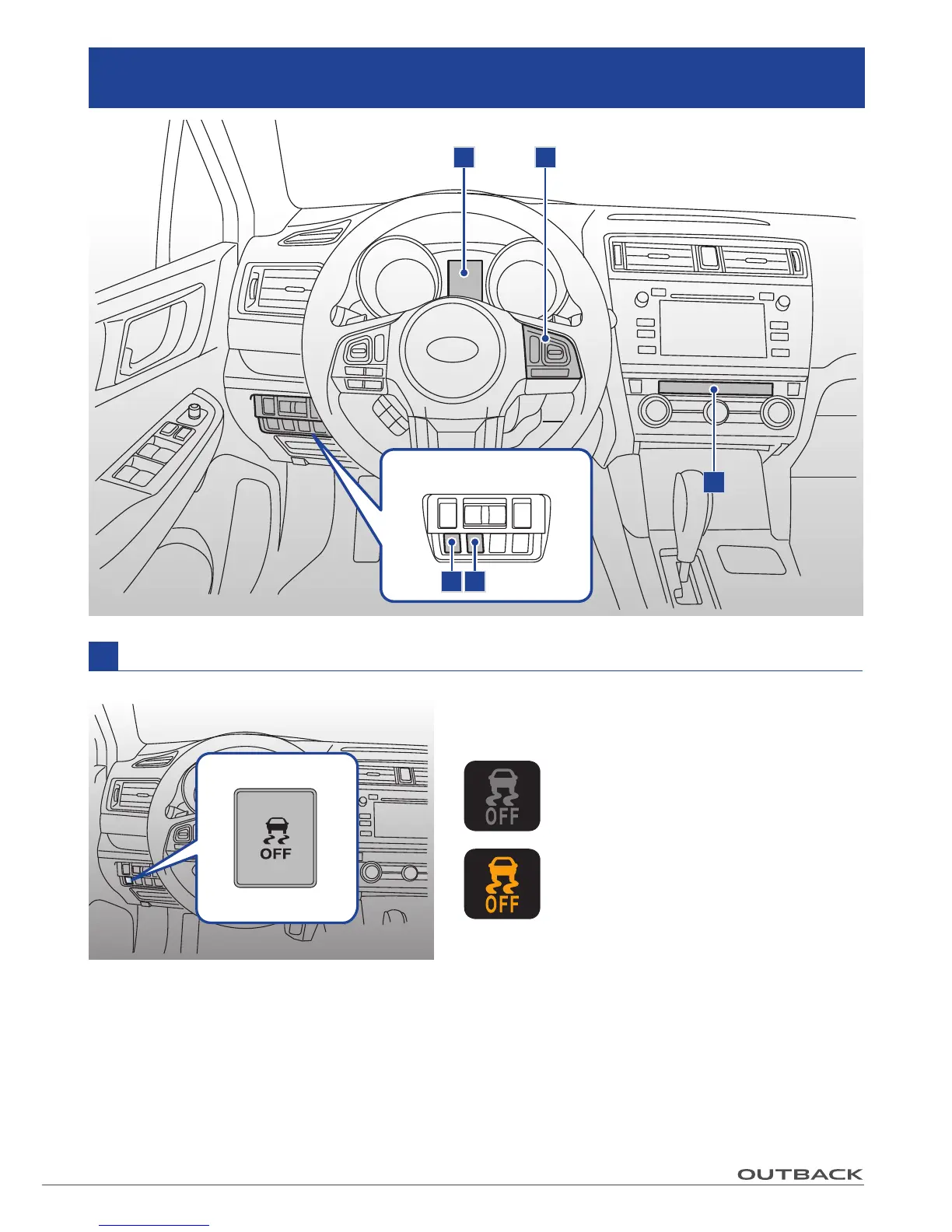 OFF

OFF

OFF

OUTBACK