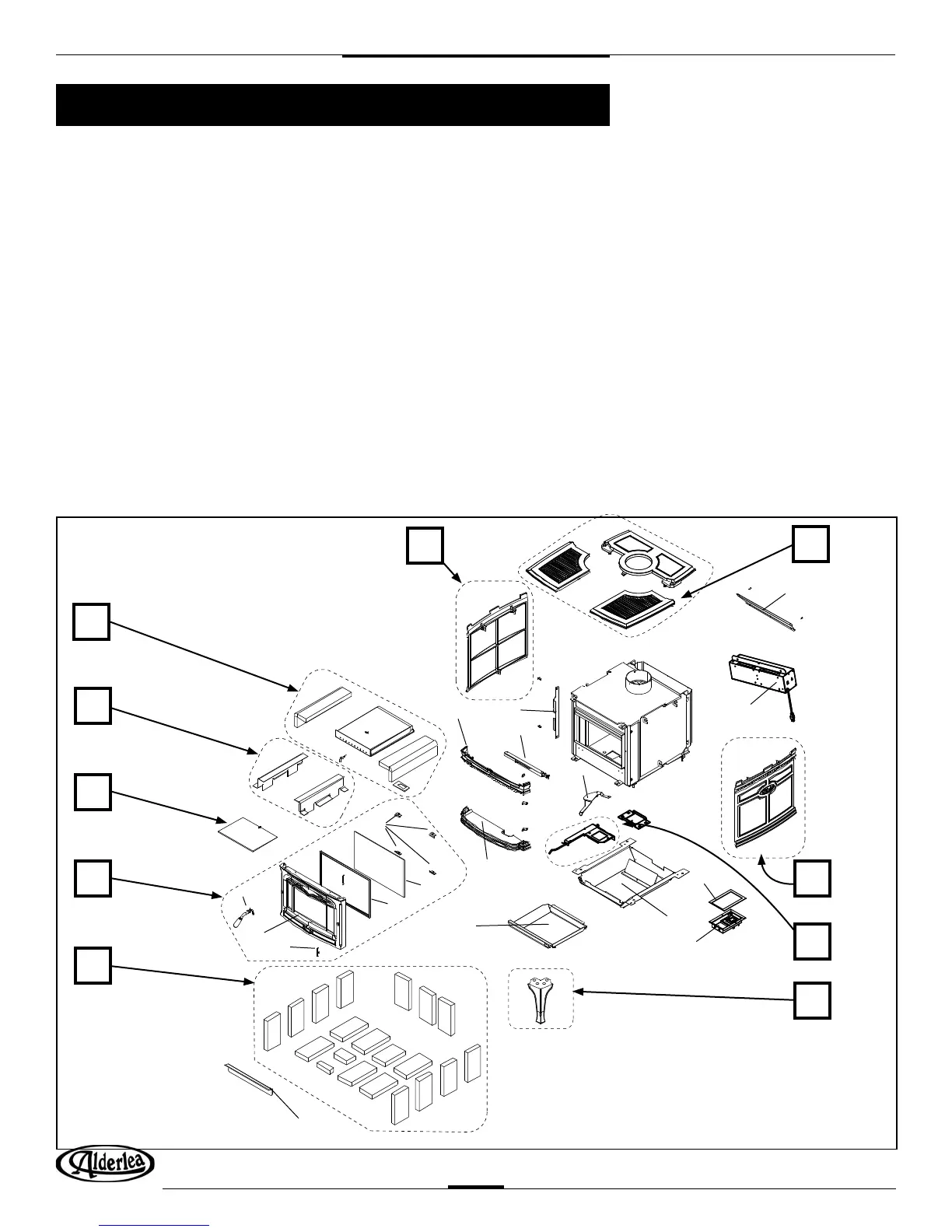 Alderlea