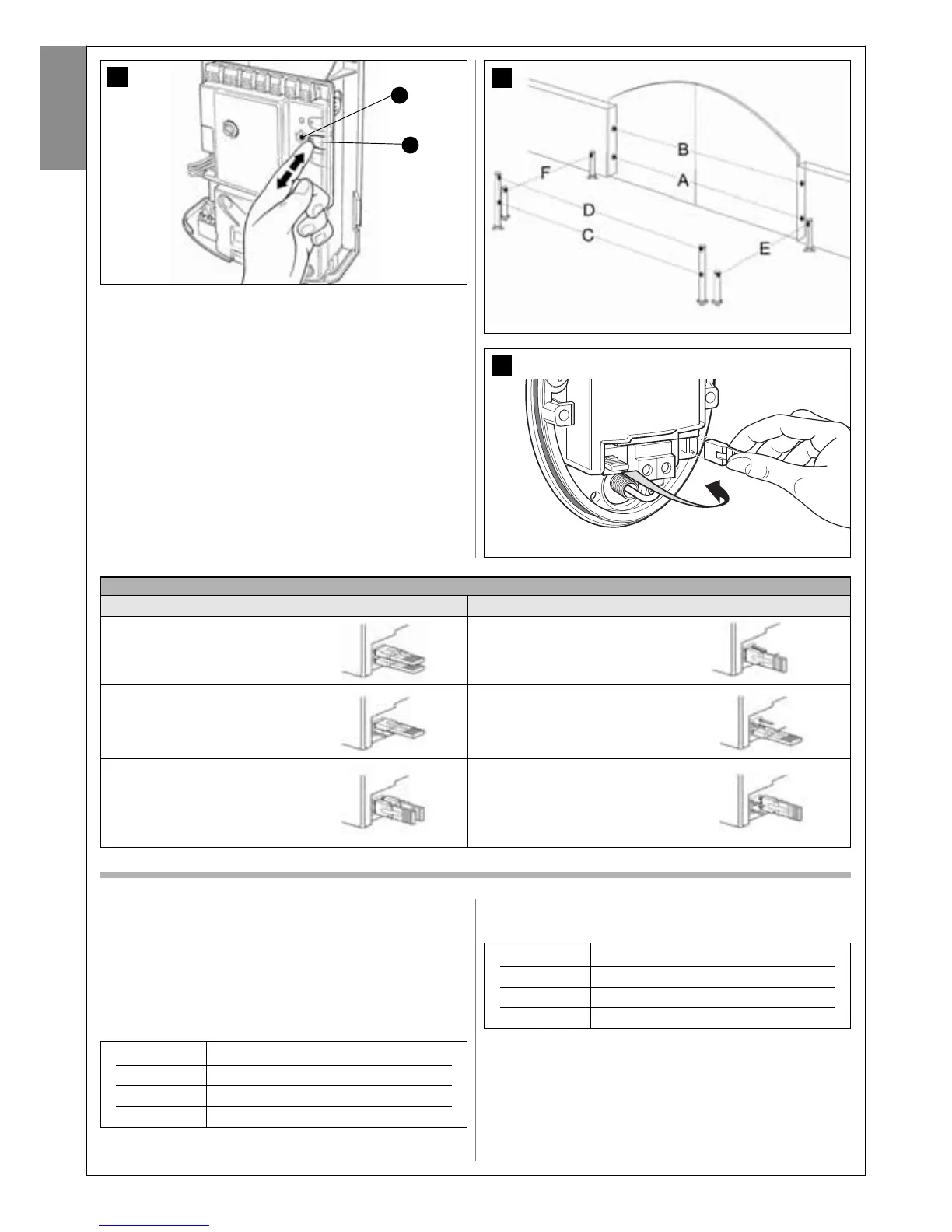 B
A
F
D
C
E