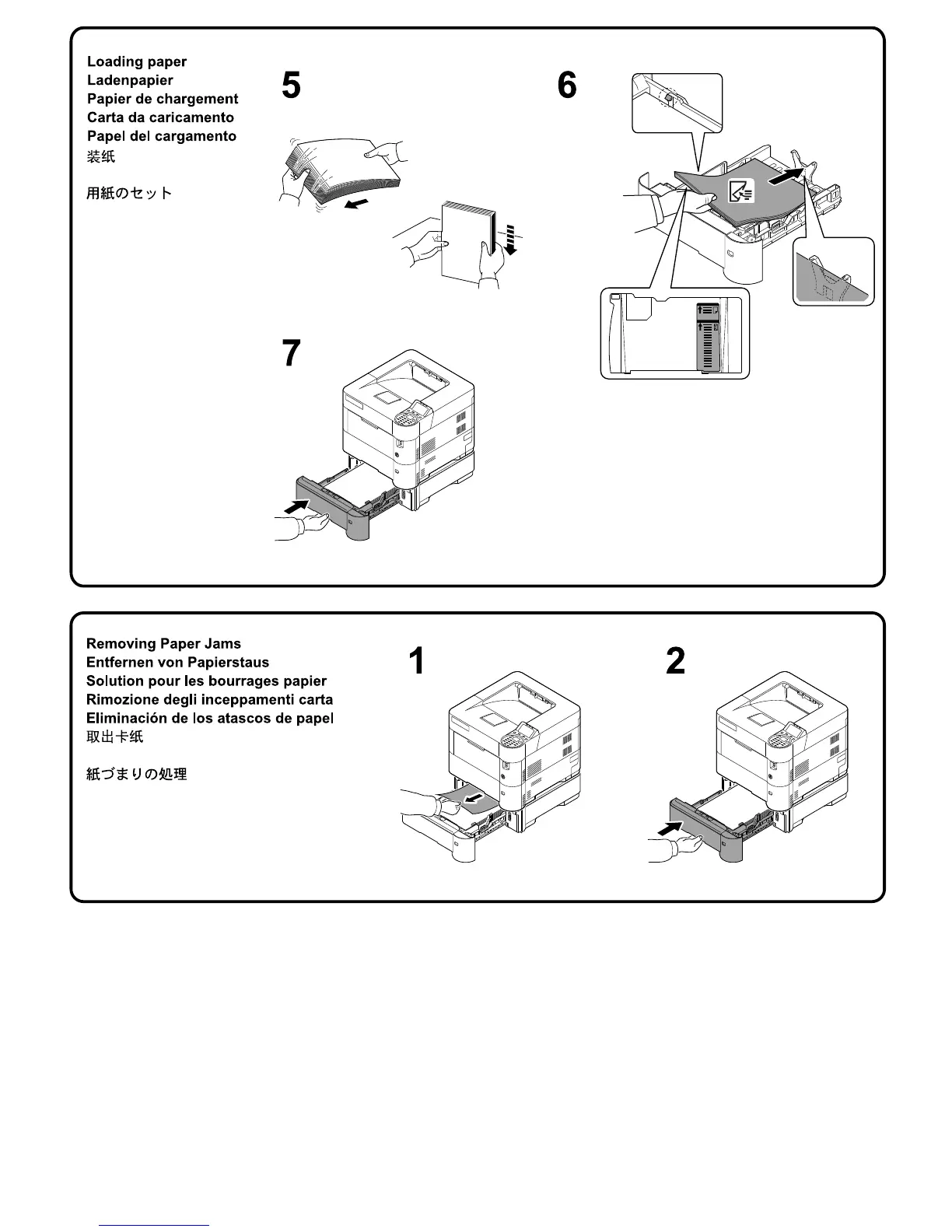 Loading paper
Ladenpapier
Papier de chargement
Carta da caricamento
Papel del cargamento
装纸

用紙のセット

5

6

7

Removing Paper Jams
Entfernen von Papierstaus
Solution pour les bourrages papier
Rimozione degli inceppamenti carta
Eliminación de los atascos de papel
取出卡纸

紙づまりの処理

1

2